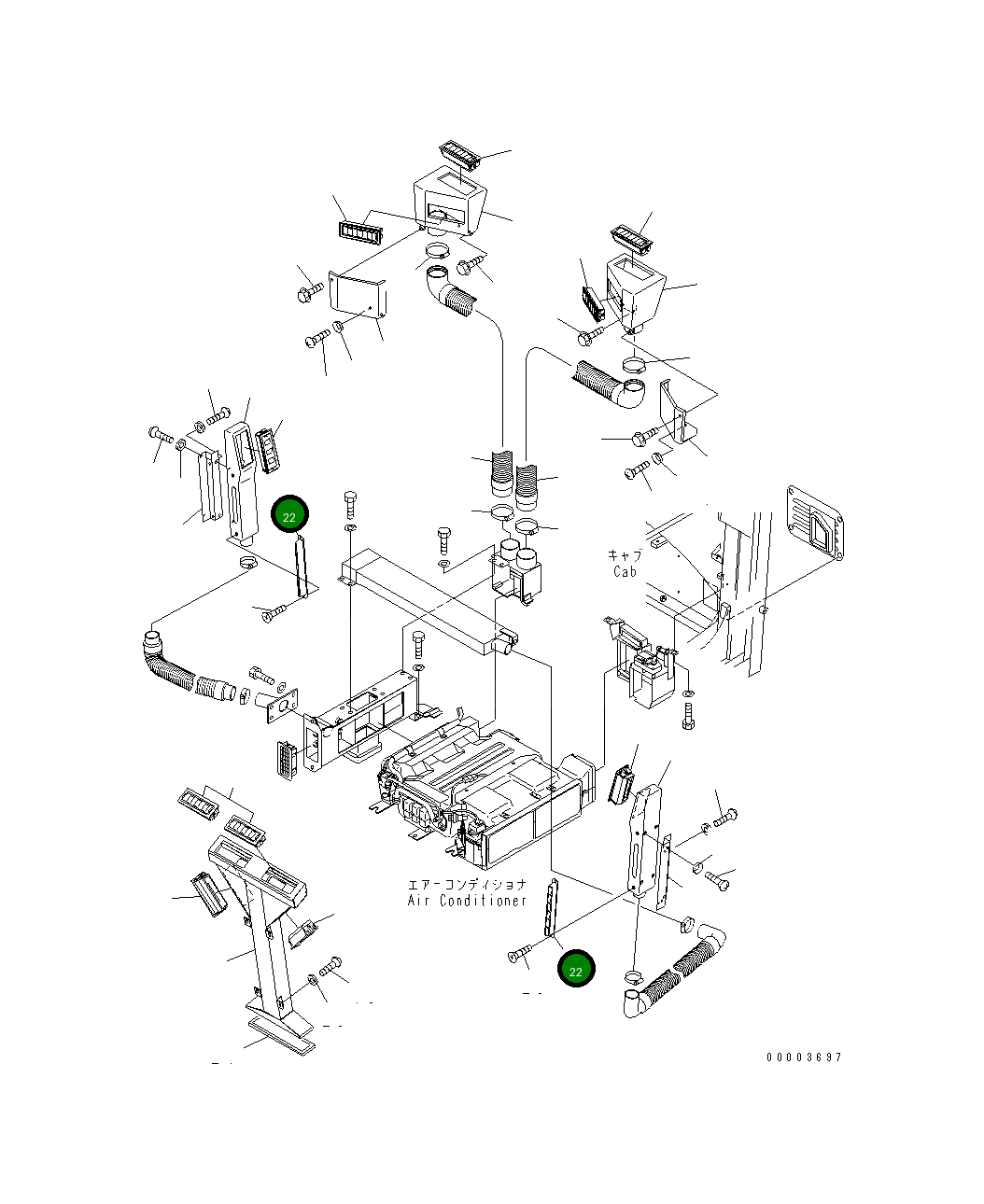 22

キャブ
Cab

エアーコンディショナ
Air Conditioner

22

00003697