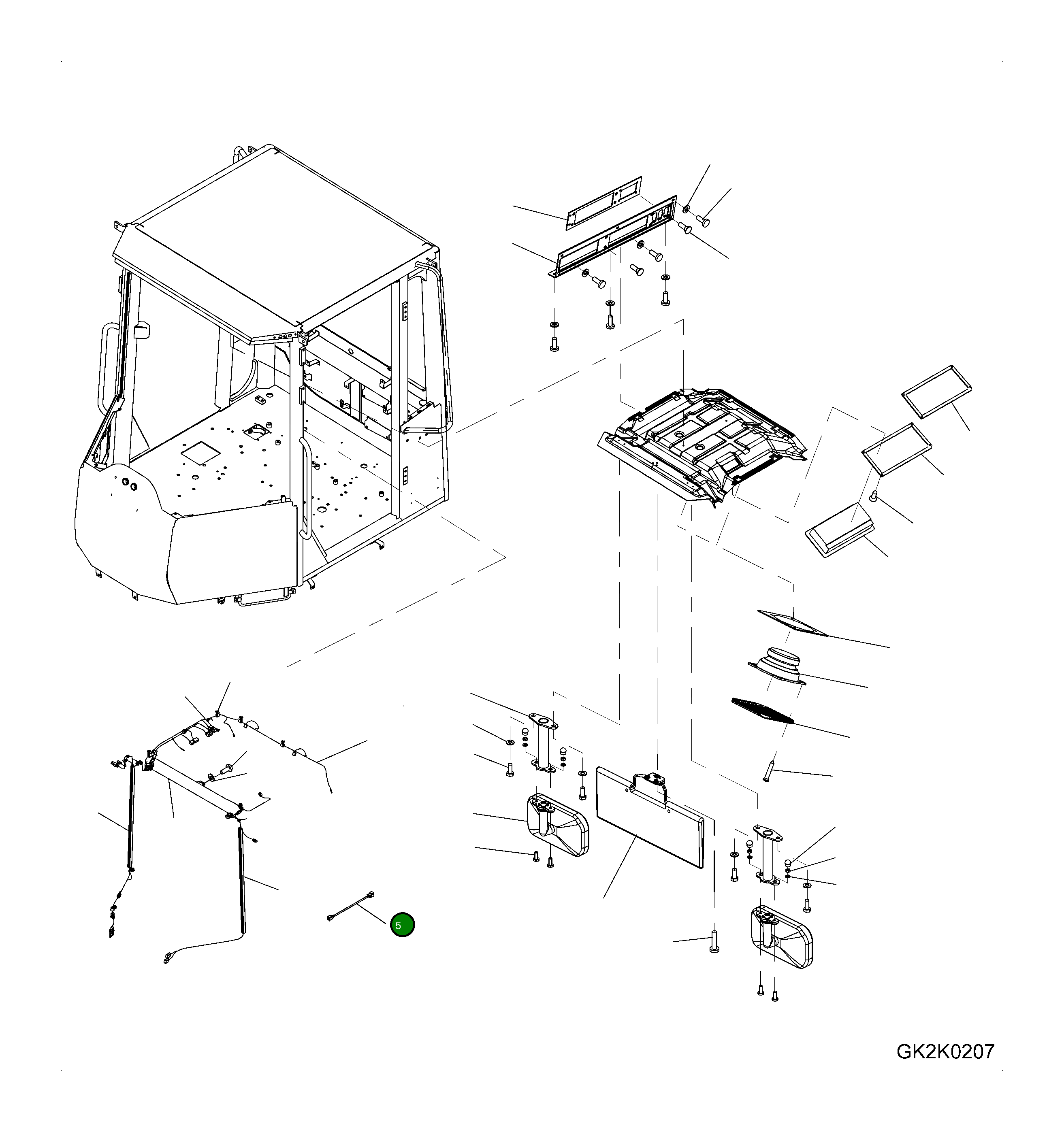 5

GK2K0207