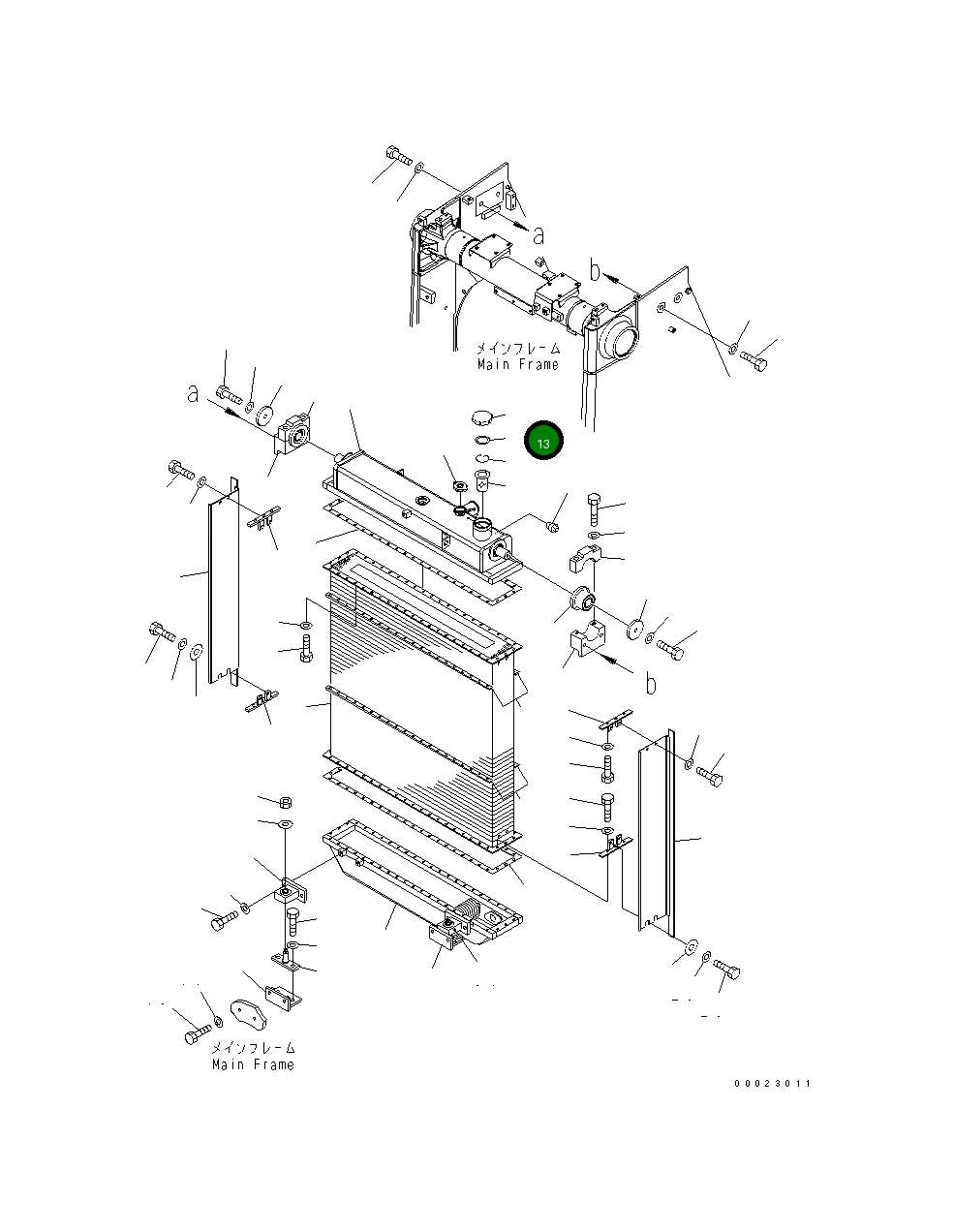 a

b

メインフレーム
Main Frame

a

13

b

メインフレーム
Main Frame

00023011