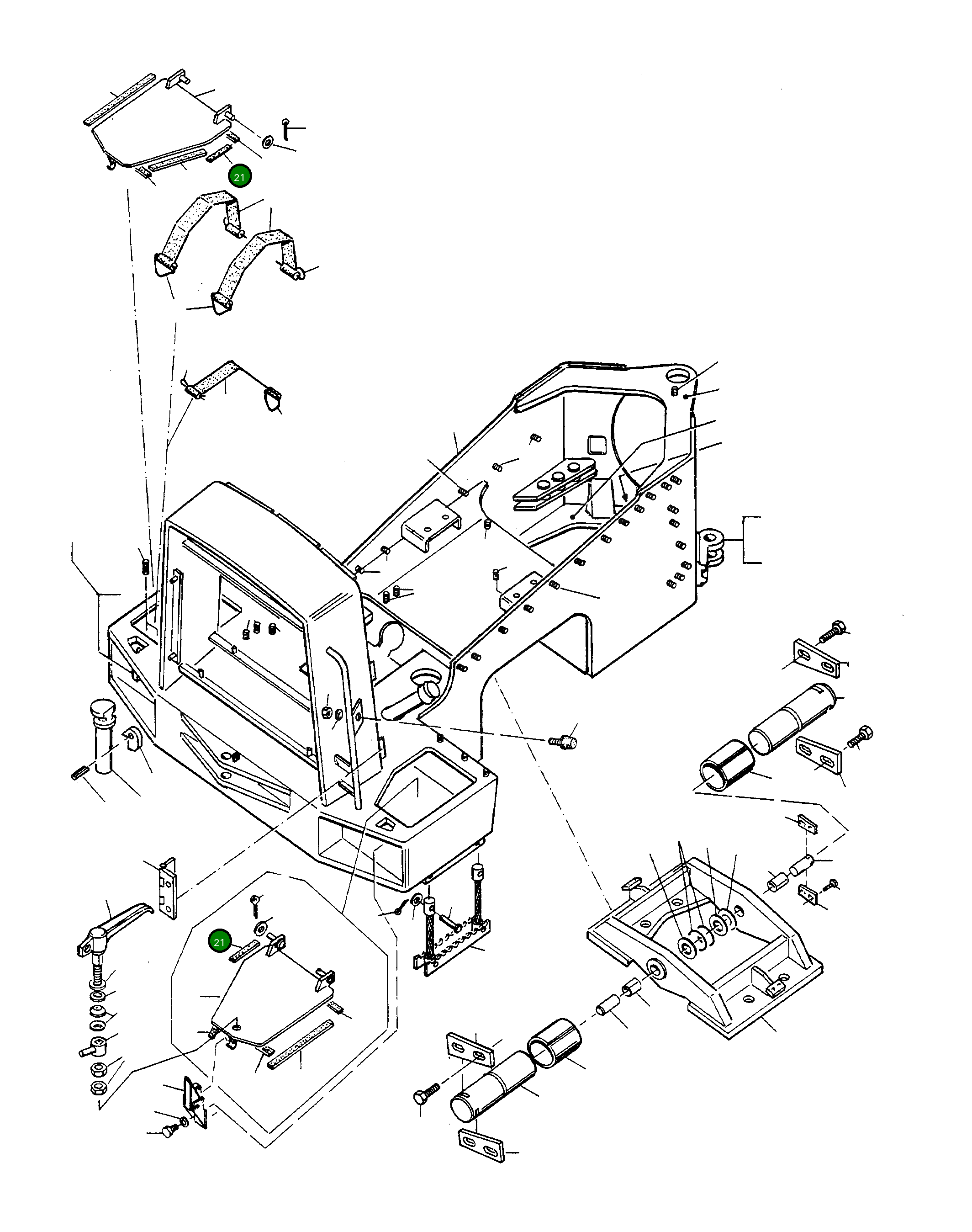 21

21