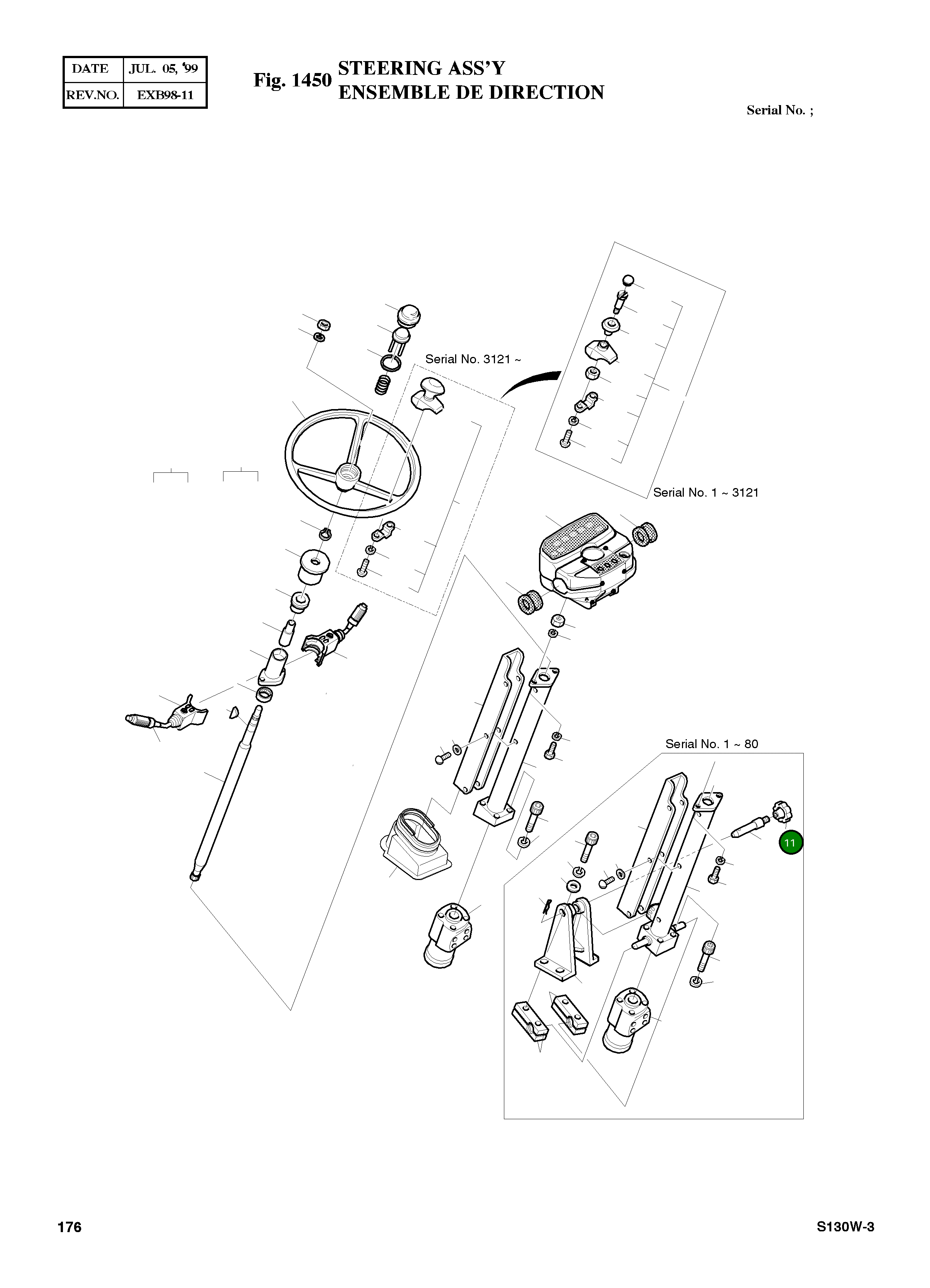 | DATE | JUL. 05, '99 |
|---|---|
| REV.NO. | EXB98-11 |

Fig. 1450 STEERING ASS'Y
ENSEMBLE DE DIRECTION

Serial No. ;

Serial No. 3121 ~

Serial No. 1 ~ 3121

Serial No. 1 ~ 80

11

176

S130W-3