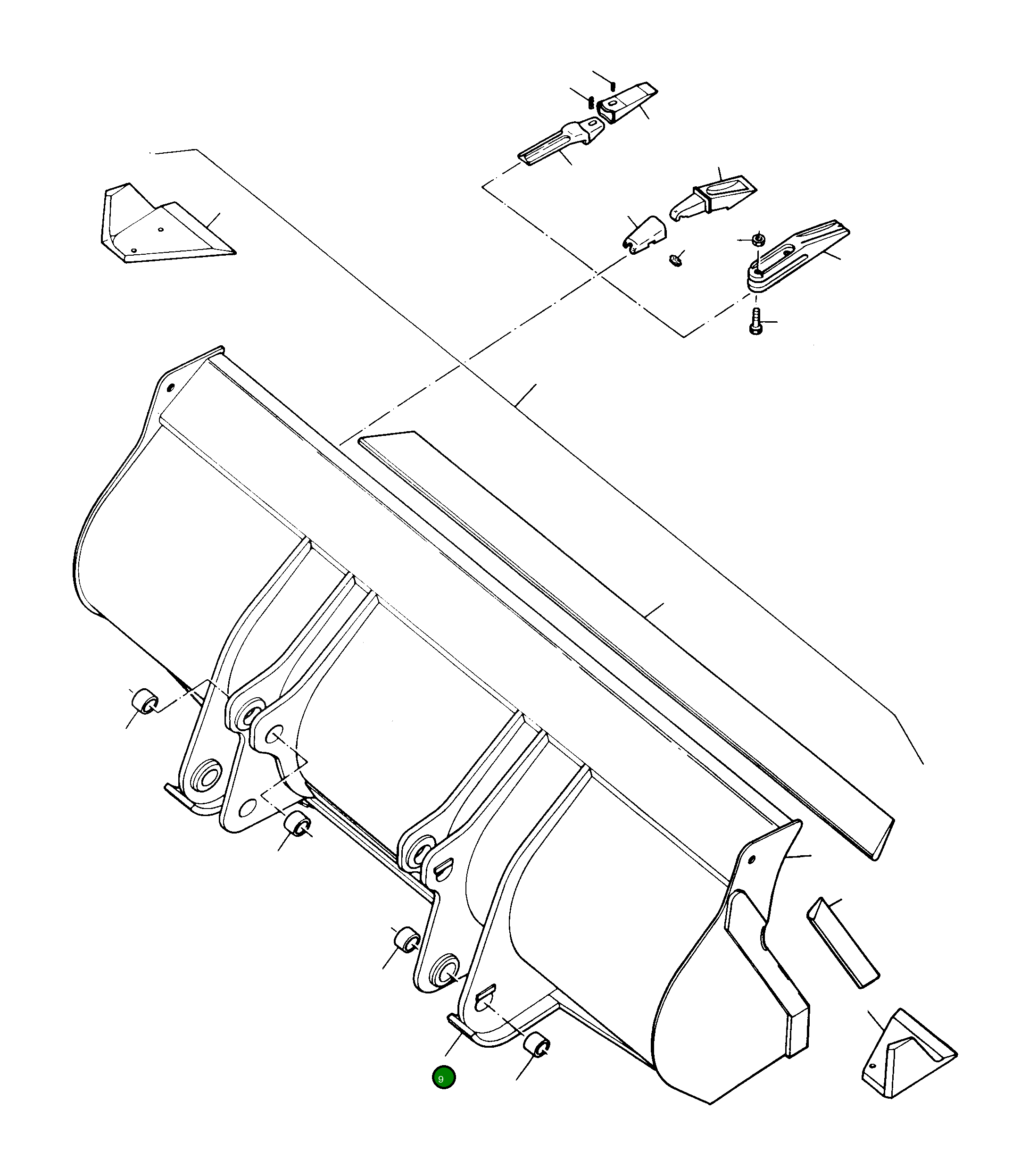 9