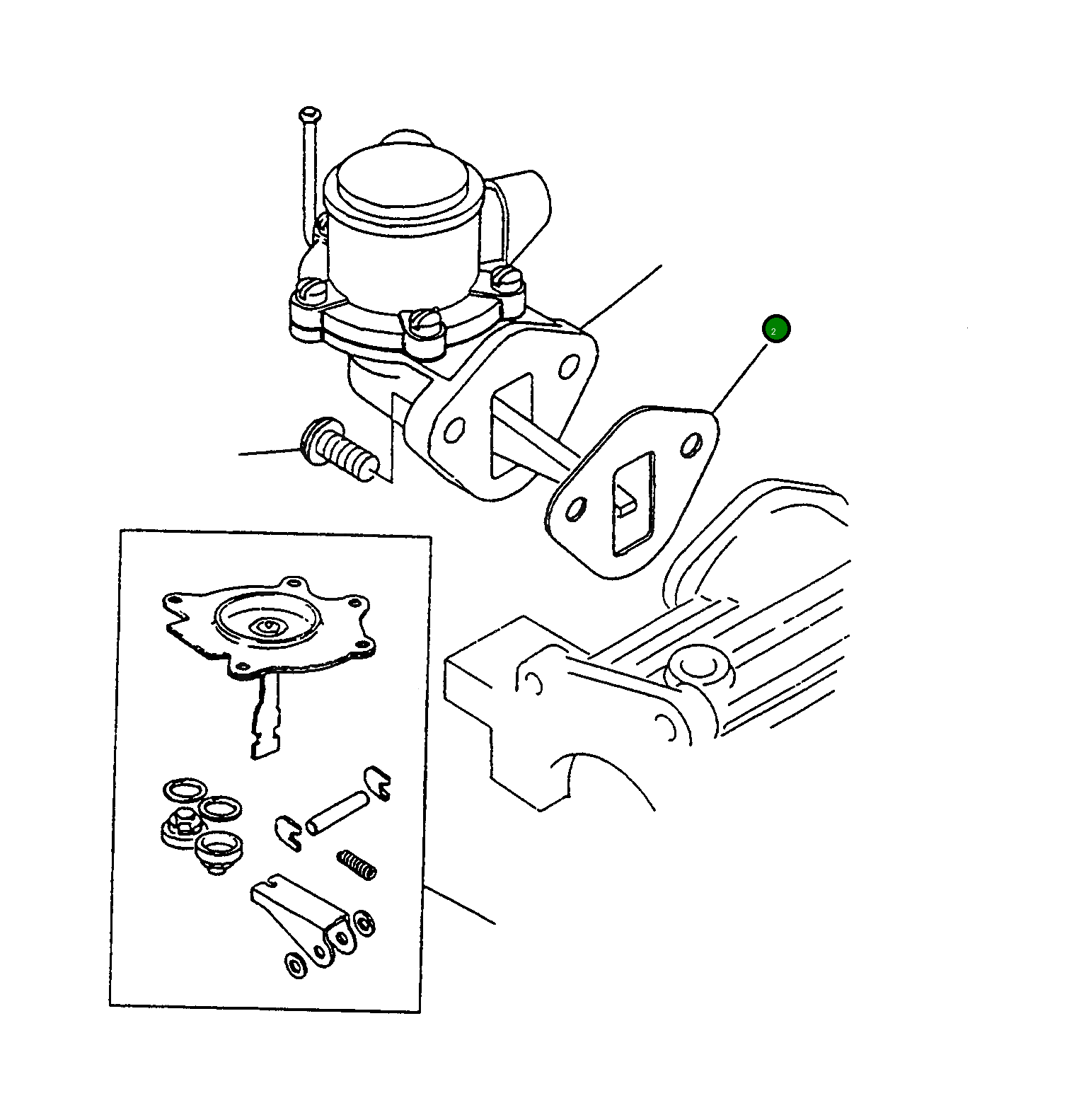 2