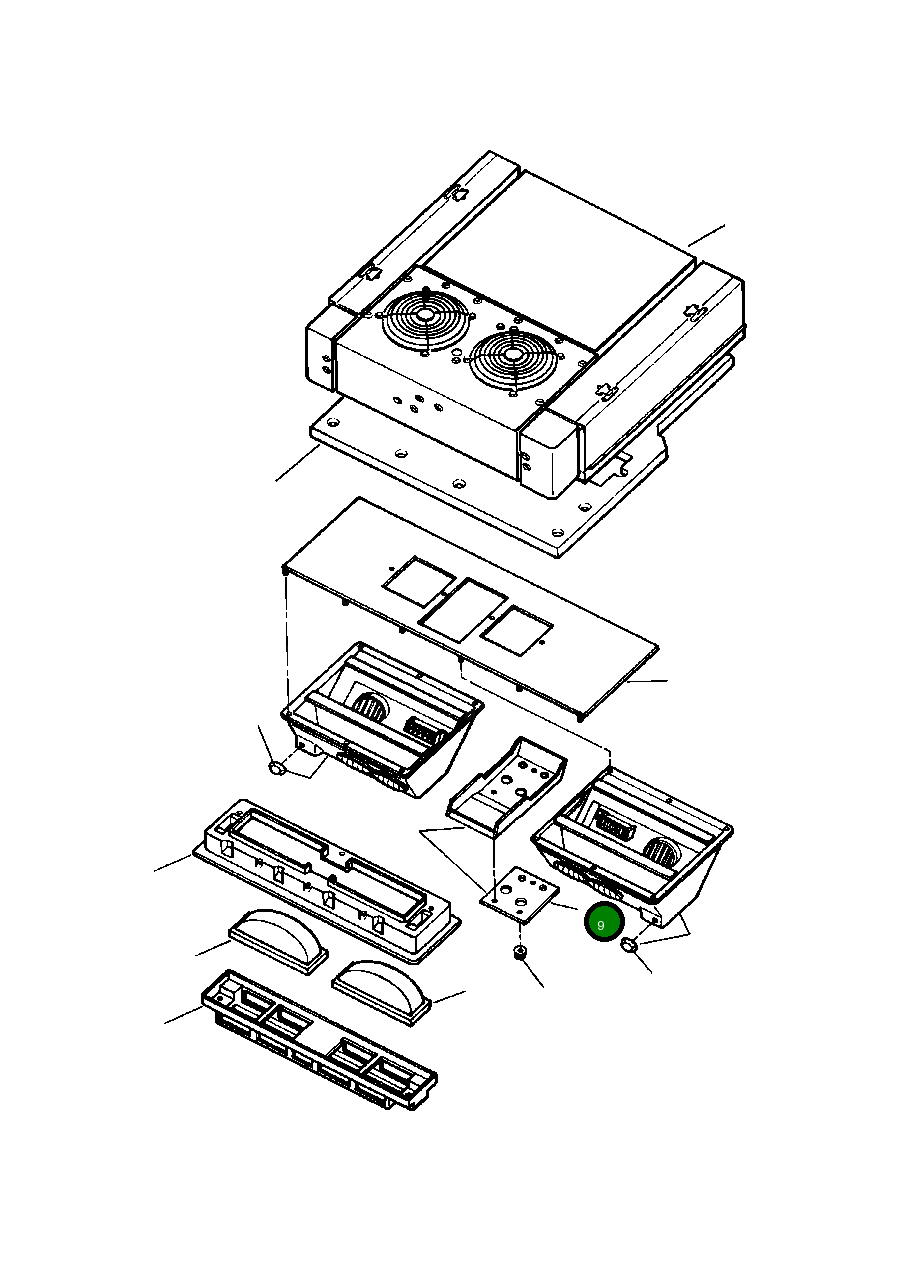 9