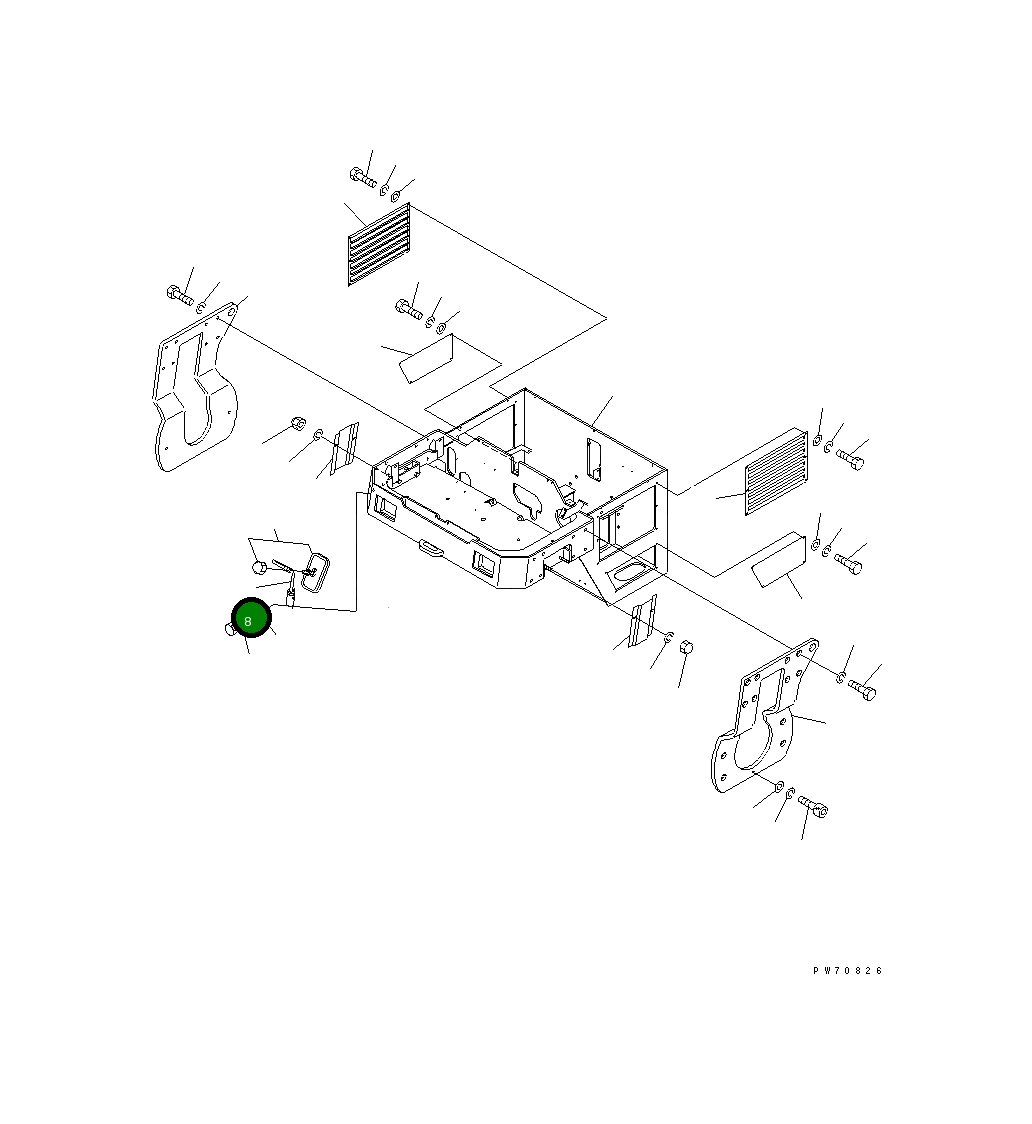 8

PW70826