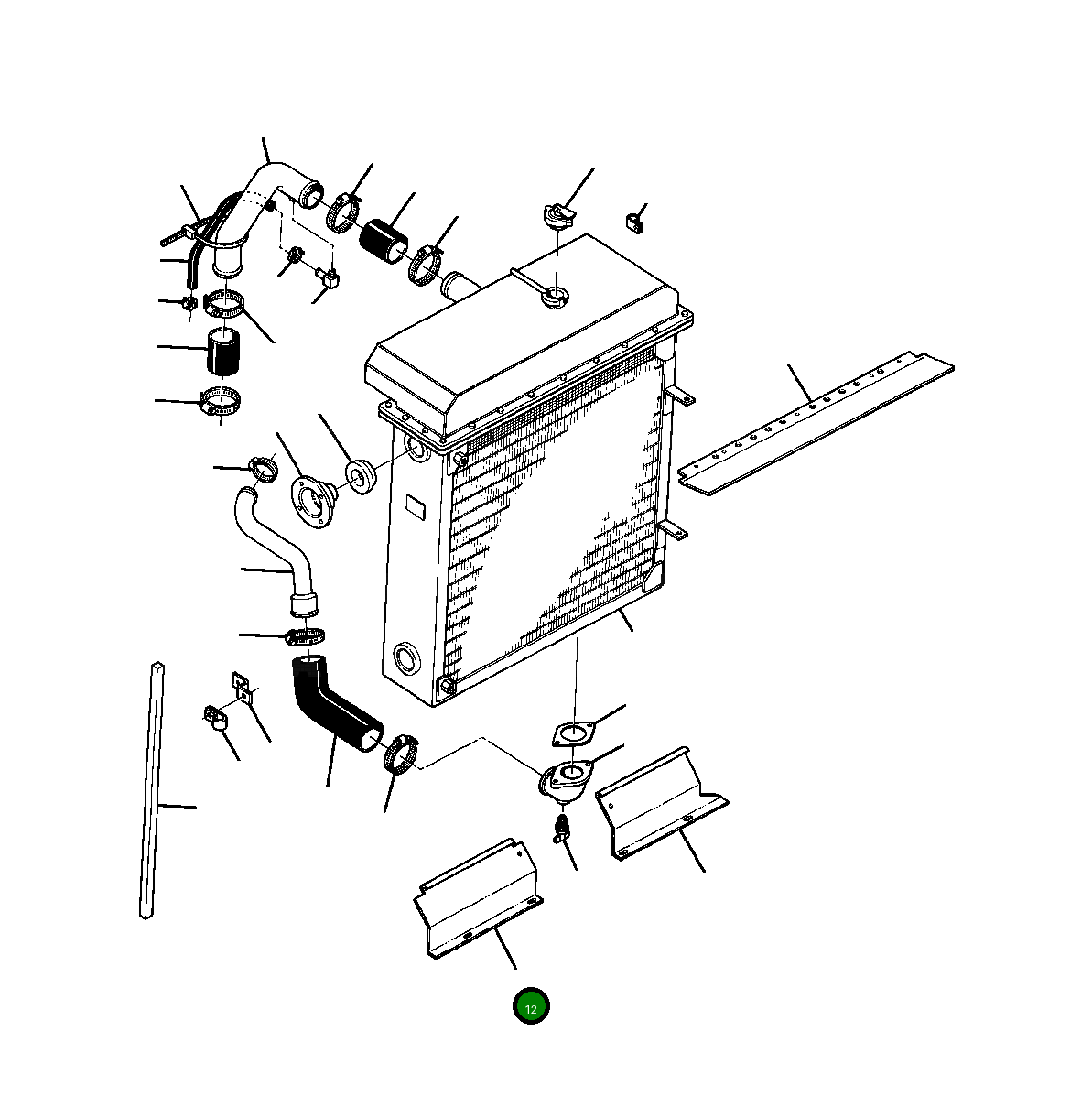 12