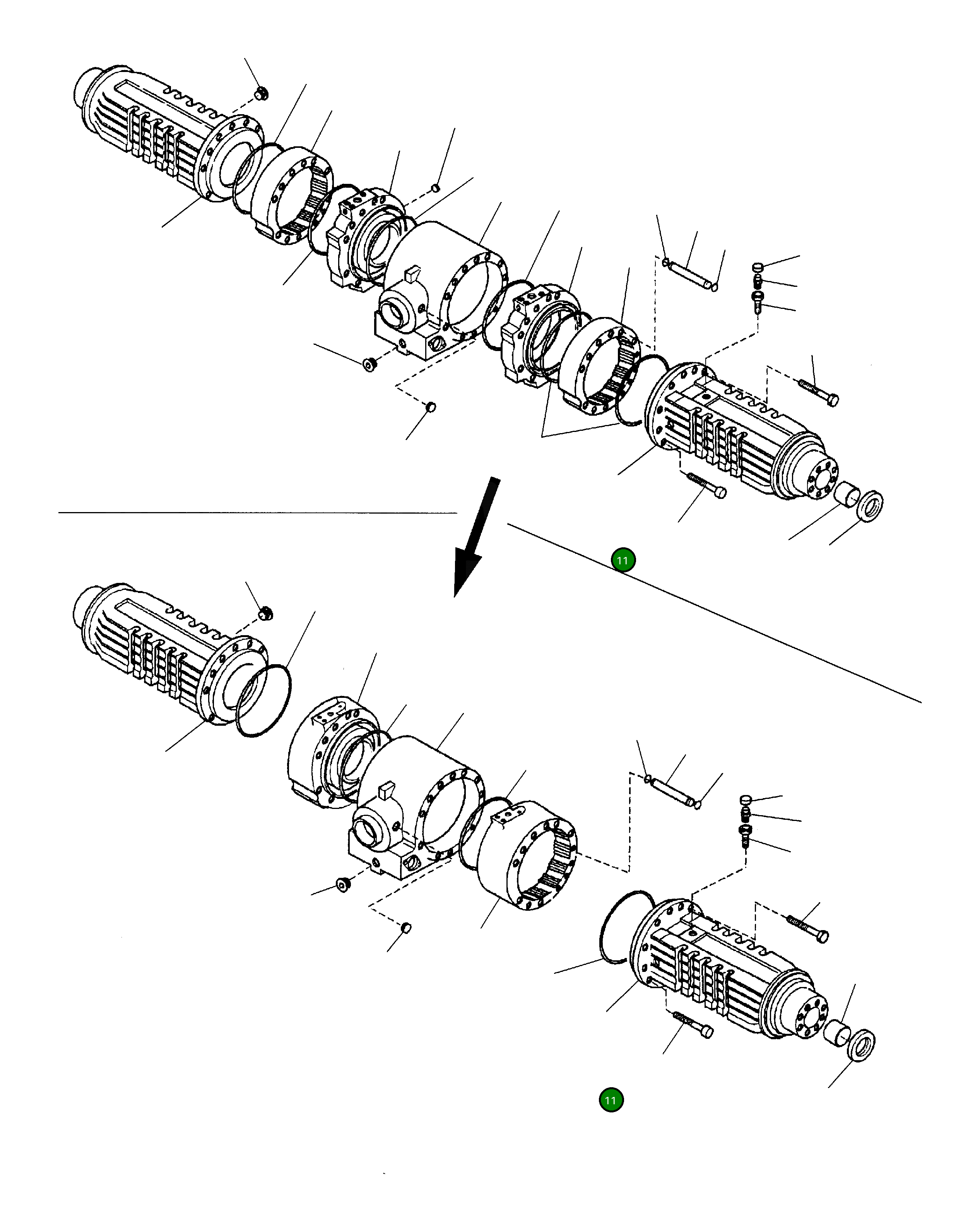 11

11