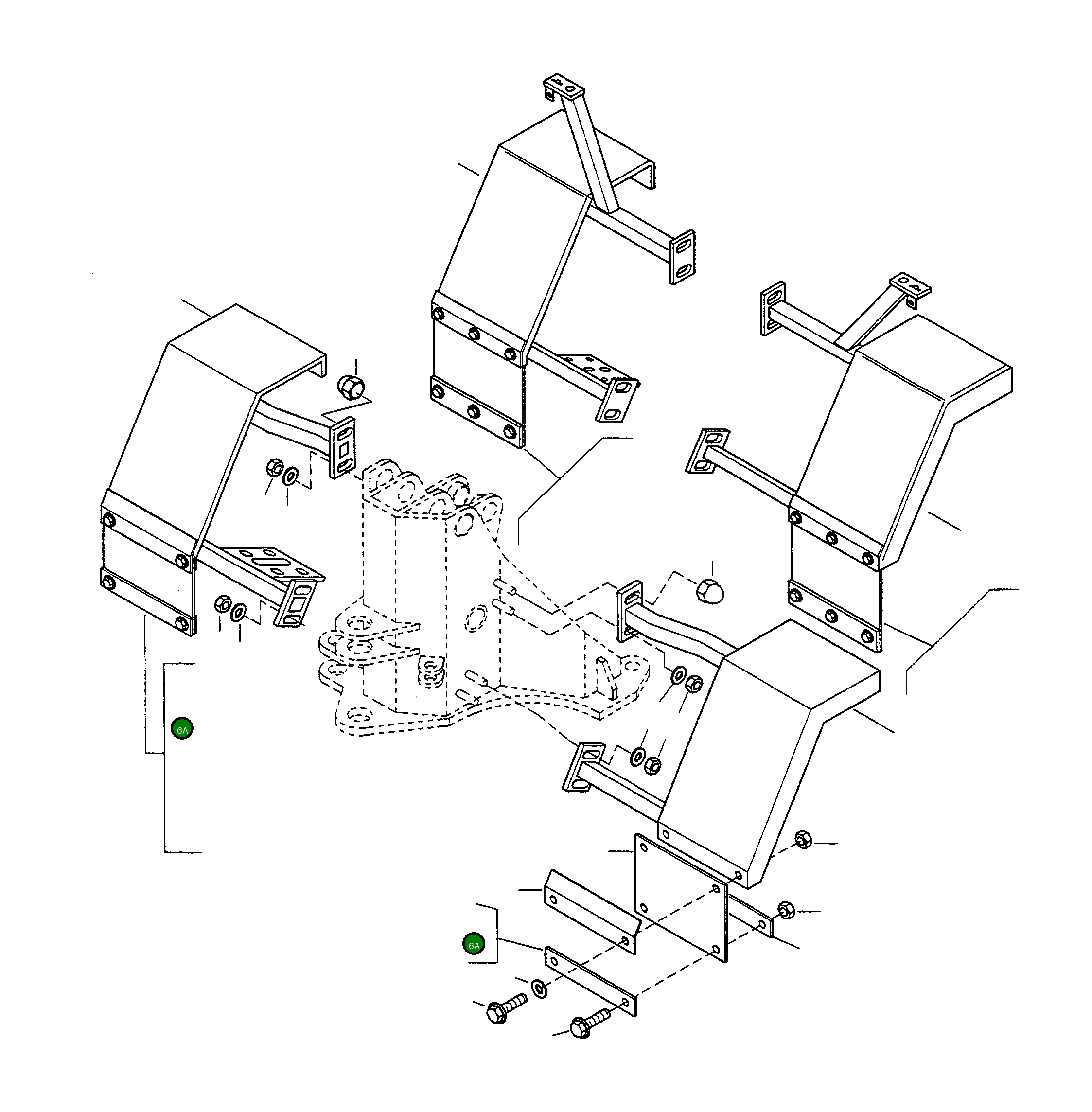 6A

6A