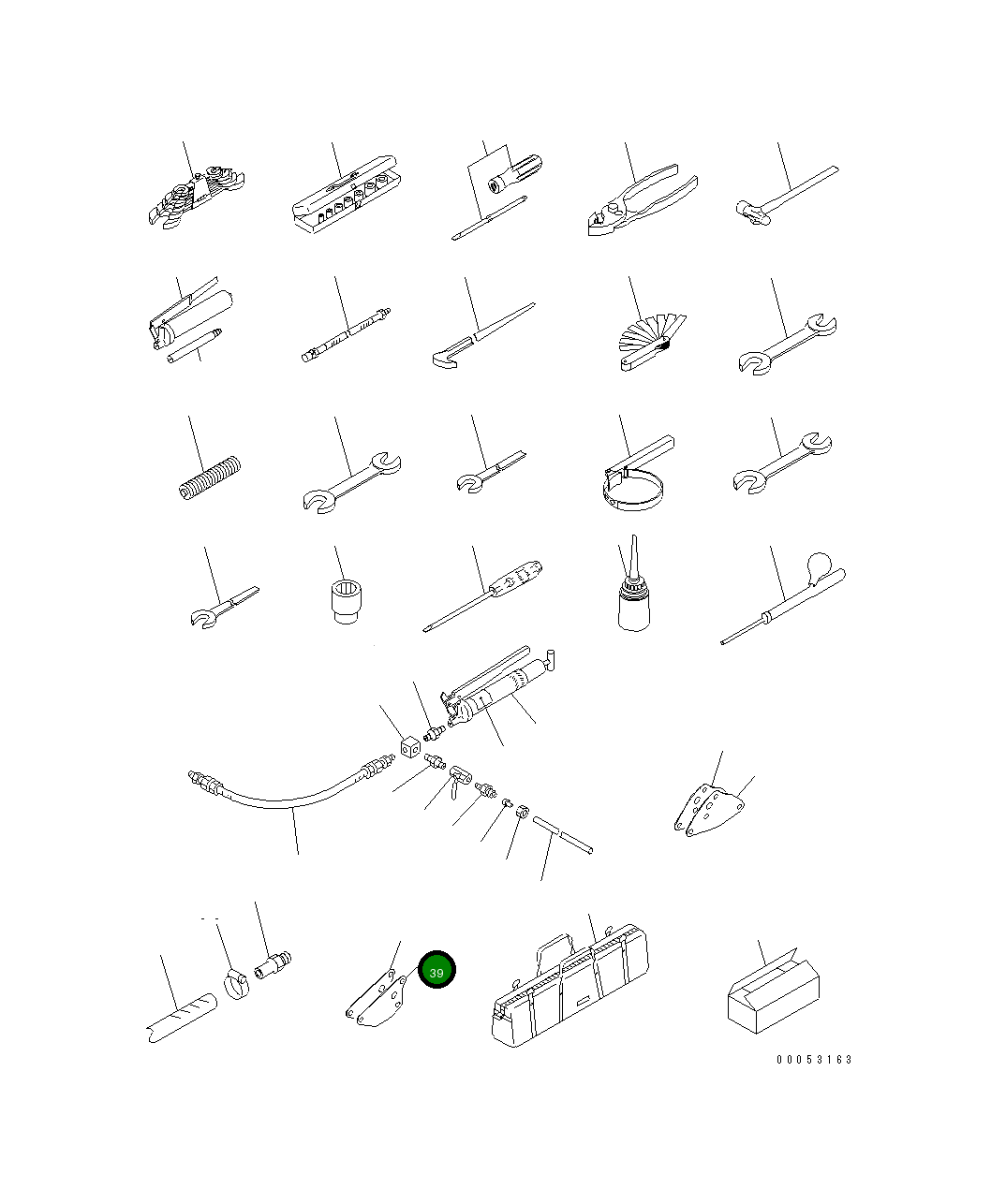 39

00053163