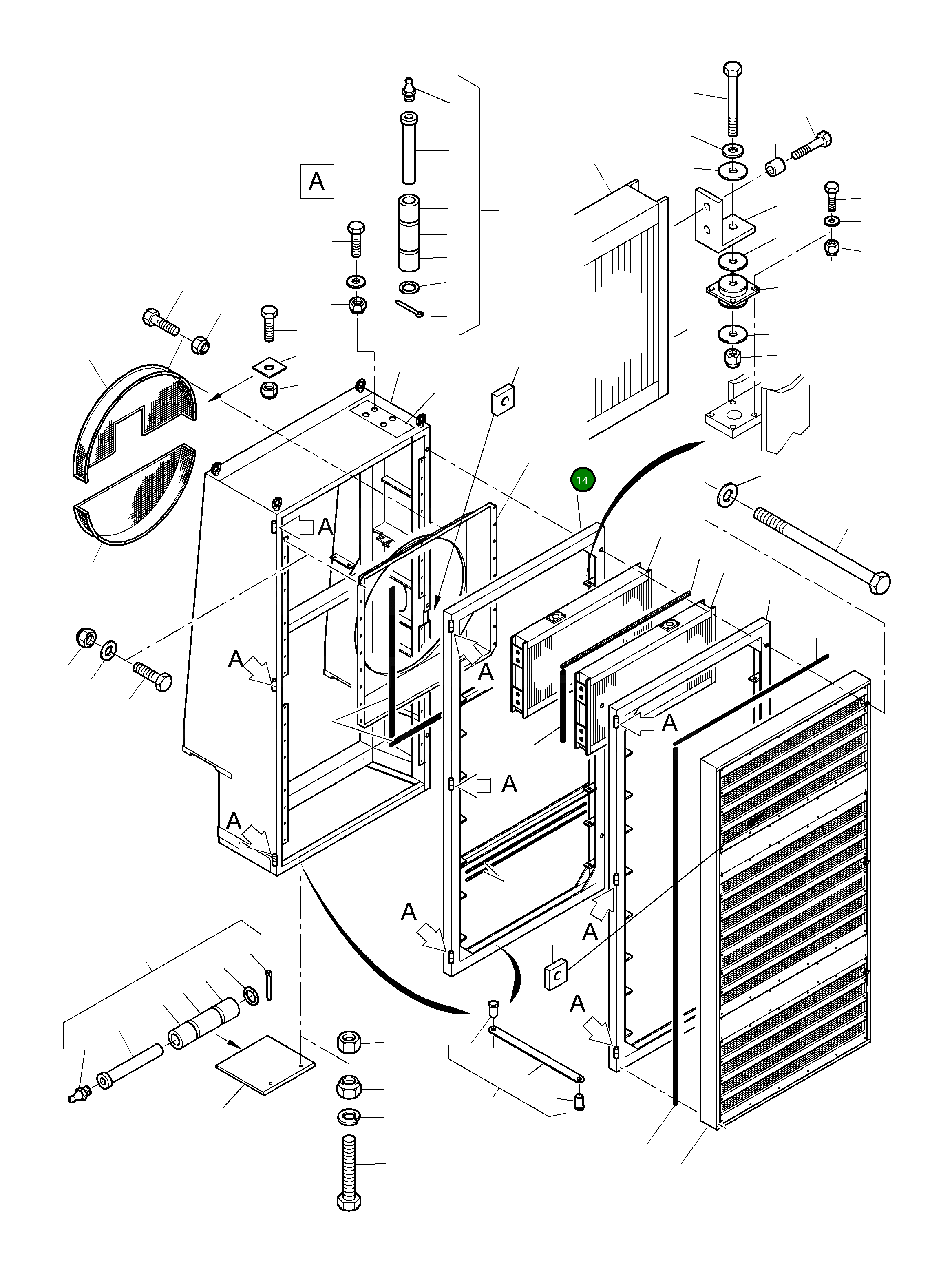 A

14

A

A

A

A

A

A

A

A

A