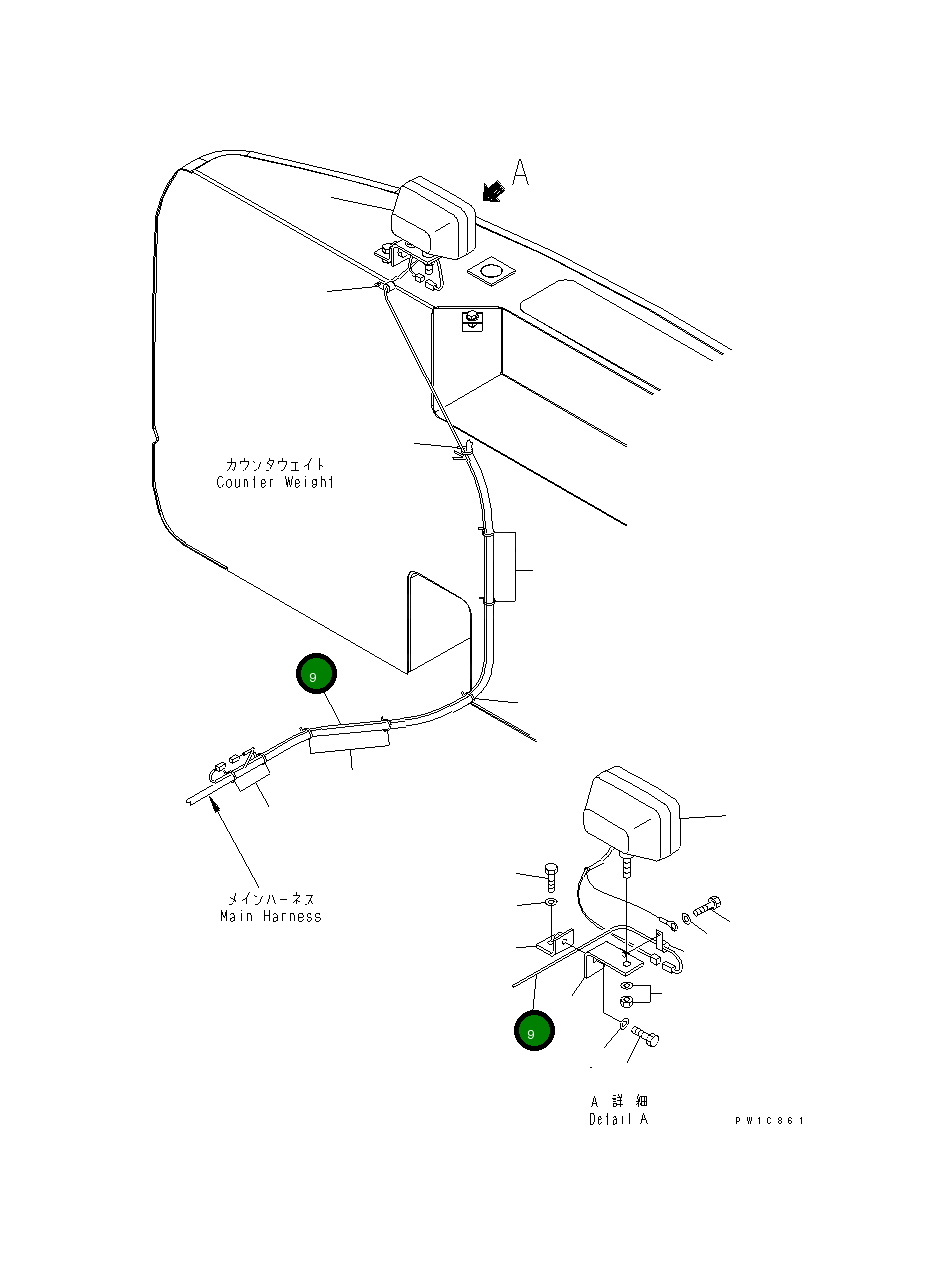 A

カウンタウェイト
Counter Weight

9

メインハーネス
Main Harness

9

A 詳細
Detail A

PW1C861