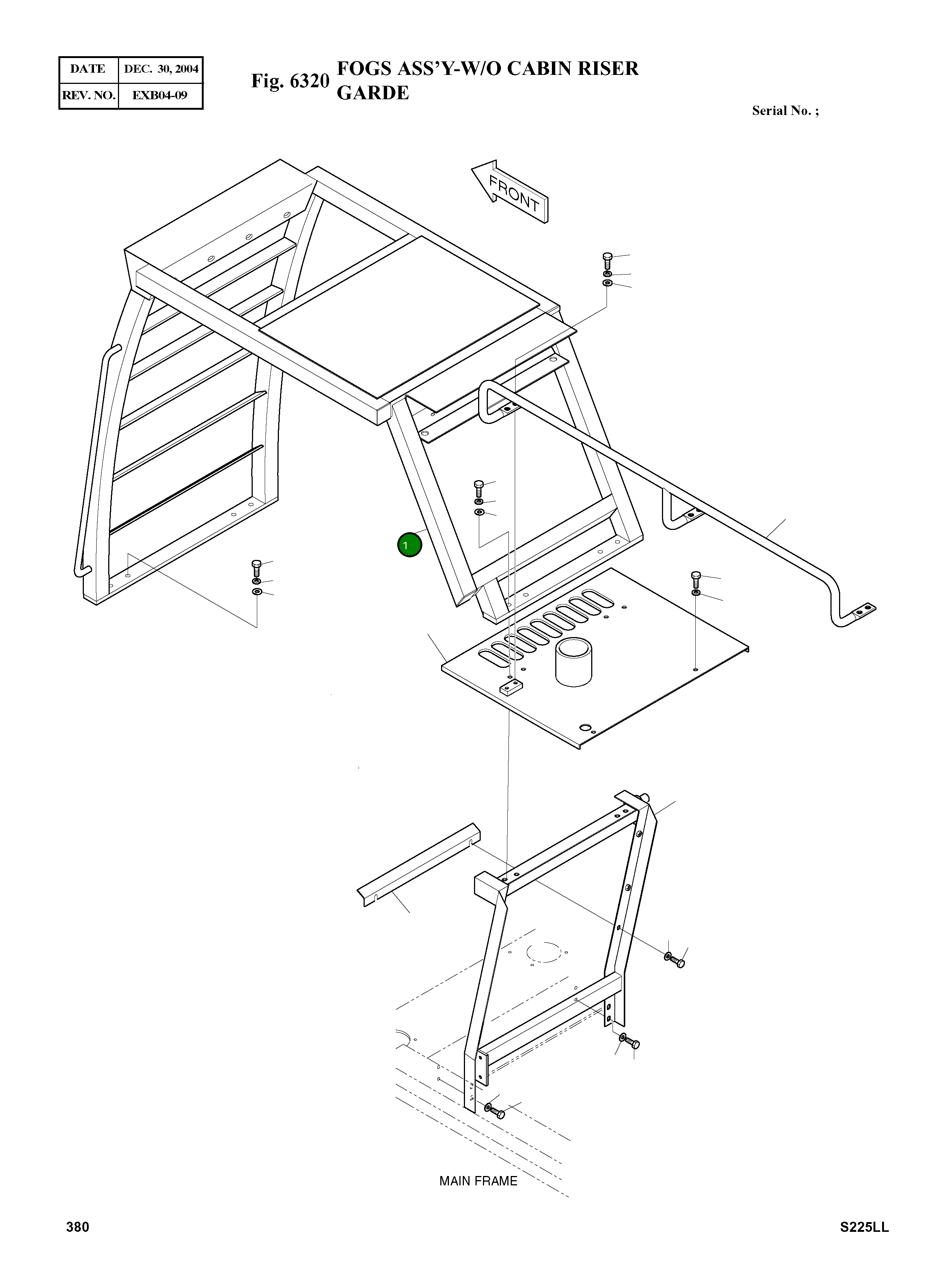 | DATE | DEC. 30, 2004 |
|---|---|
| REV. NO. | EXB04-09 |

Fig. 6320 FOGS ASS'Y-W/O CABIN RISER GARDE

Serial No. ;

FRONT

1

MAIN FRAME

380

S225LL