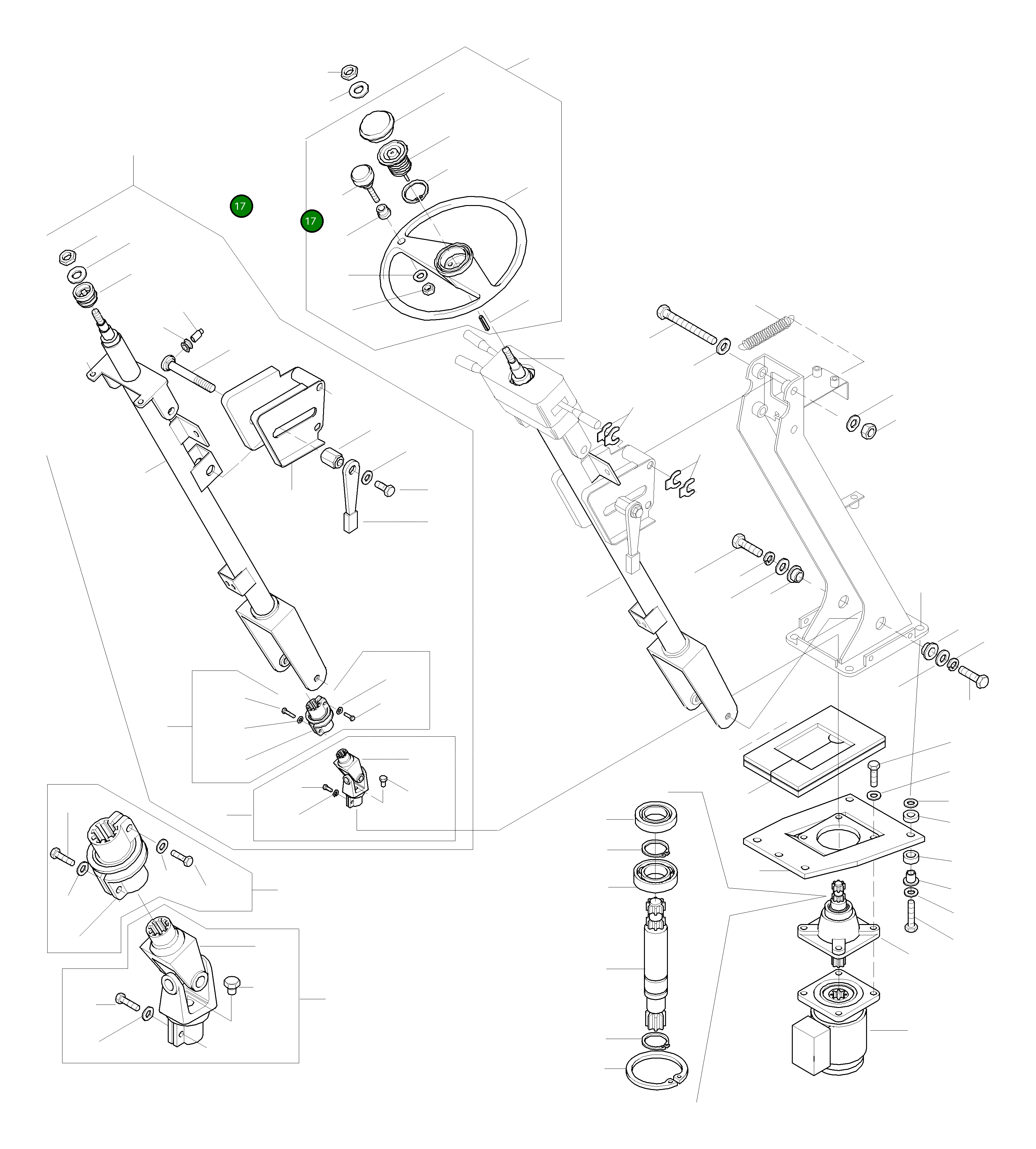 17

17