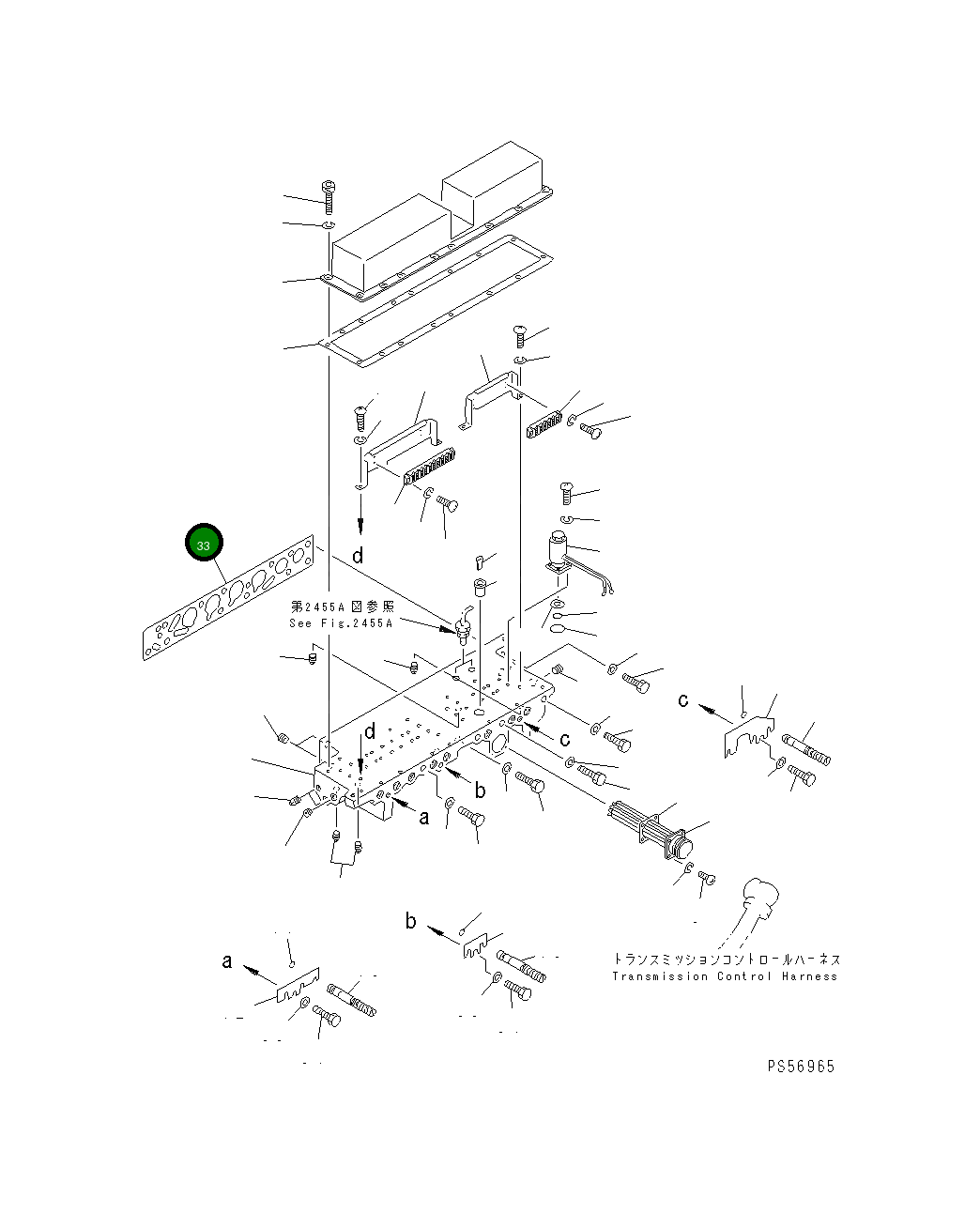 33

d

第2455A図参照
See Fig.2455A

c

d

c

b

a

b

a

トランスミッションコントロールハーネス
Transmission Control Harness

PS56965