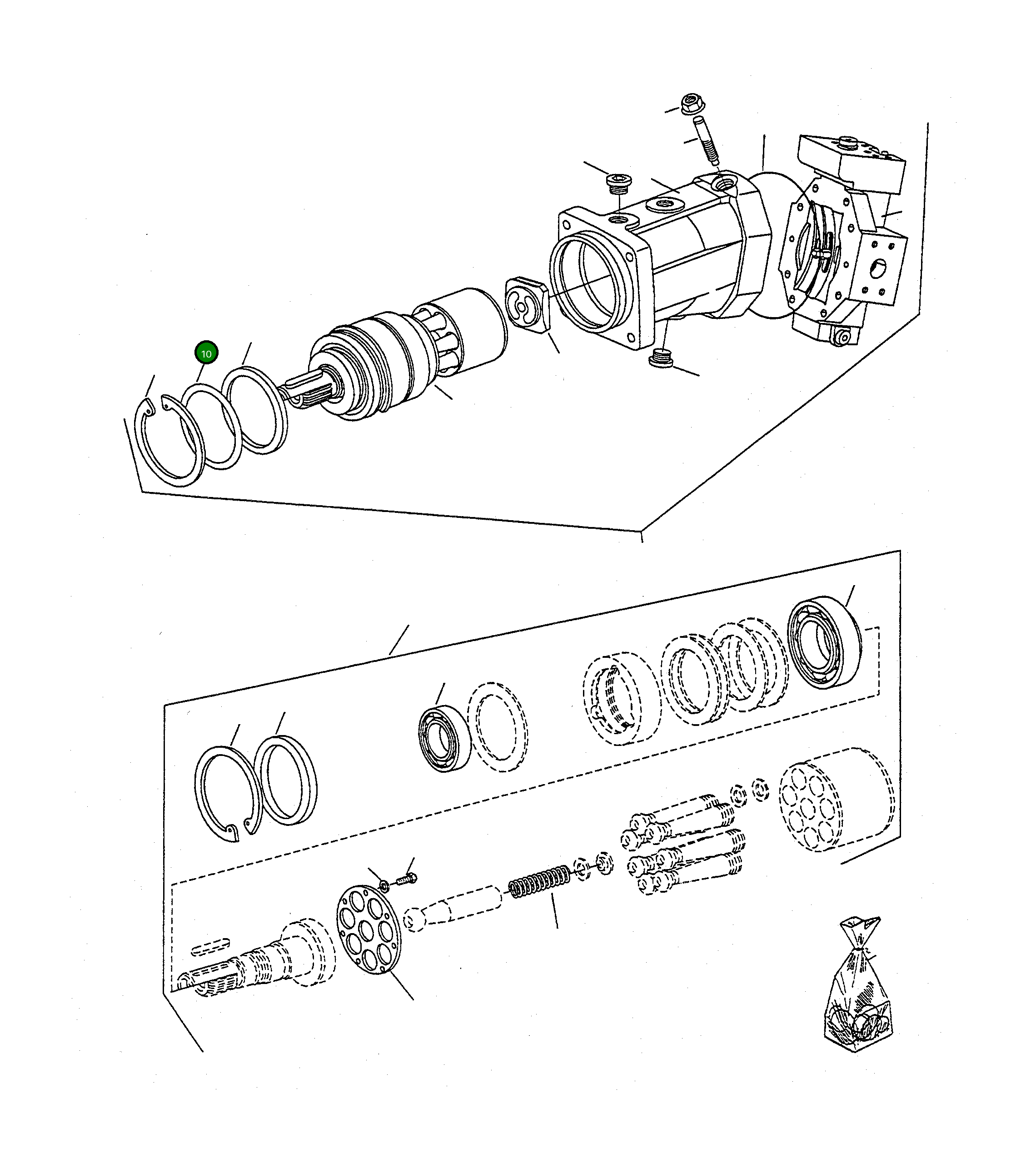 10