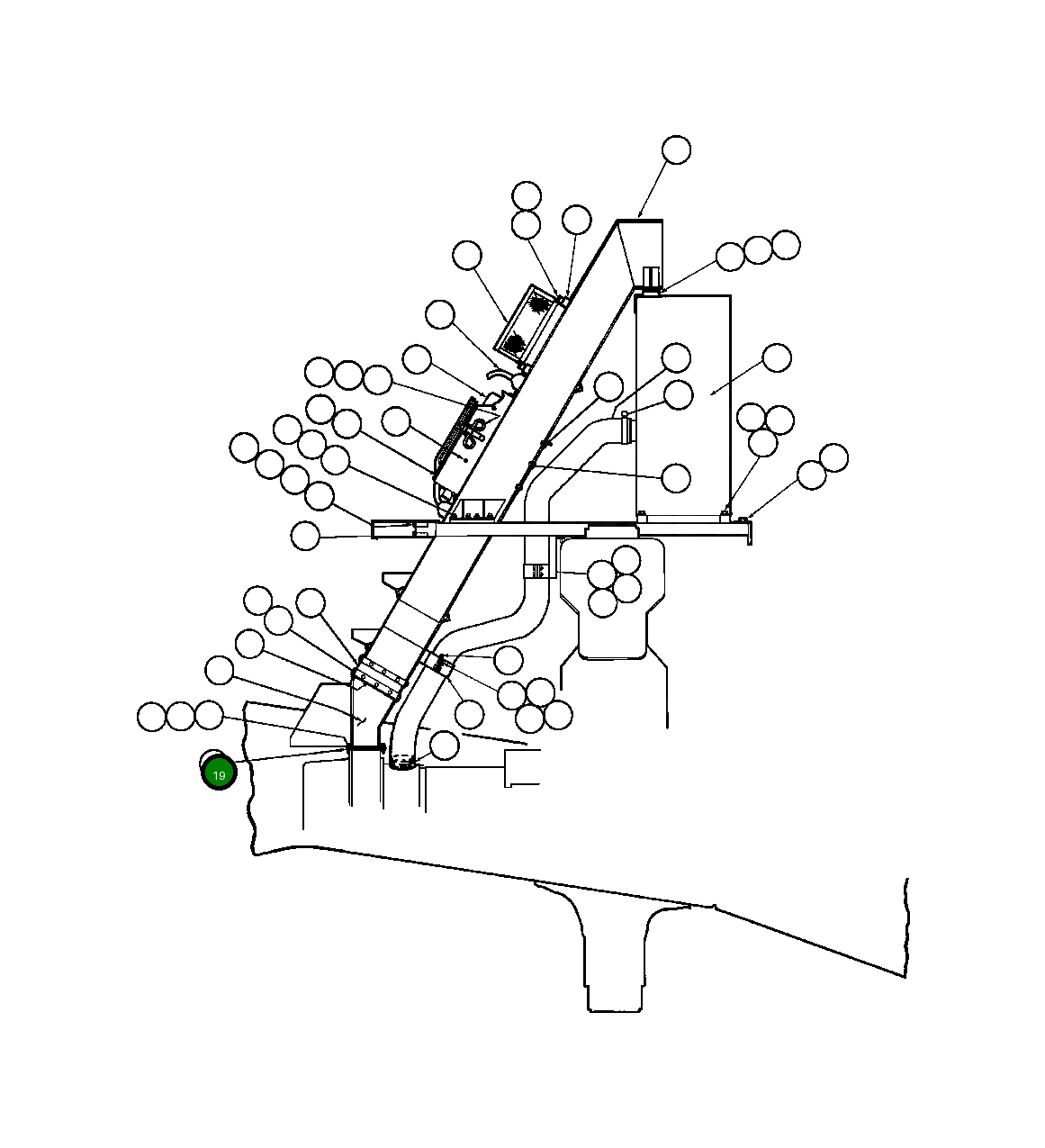 19