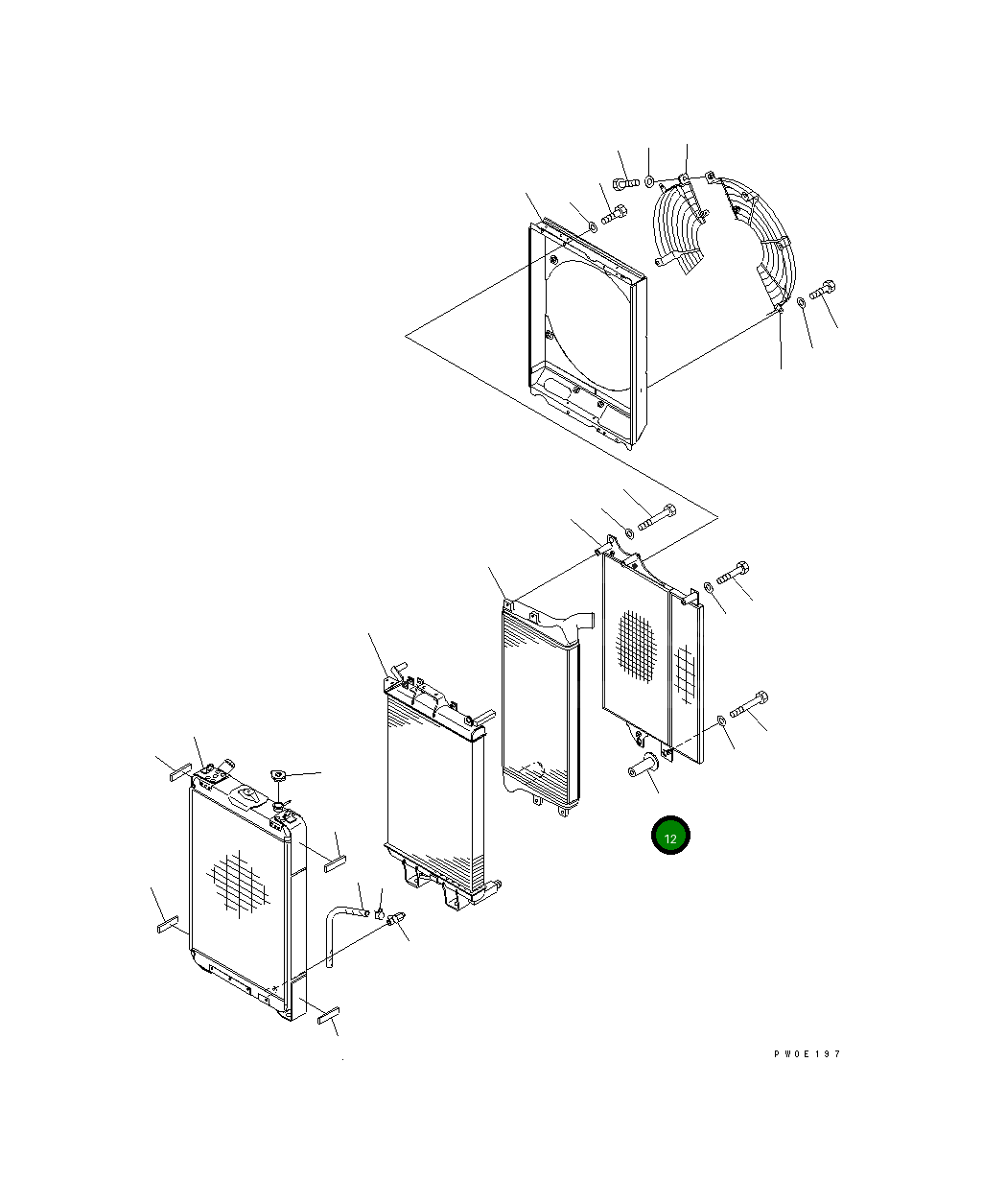 12

PW0E197