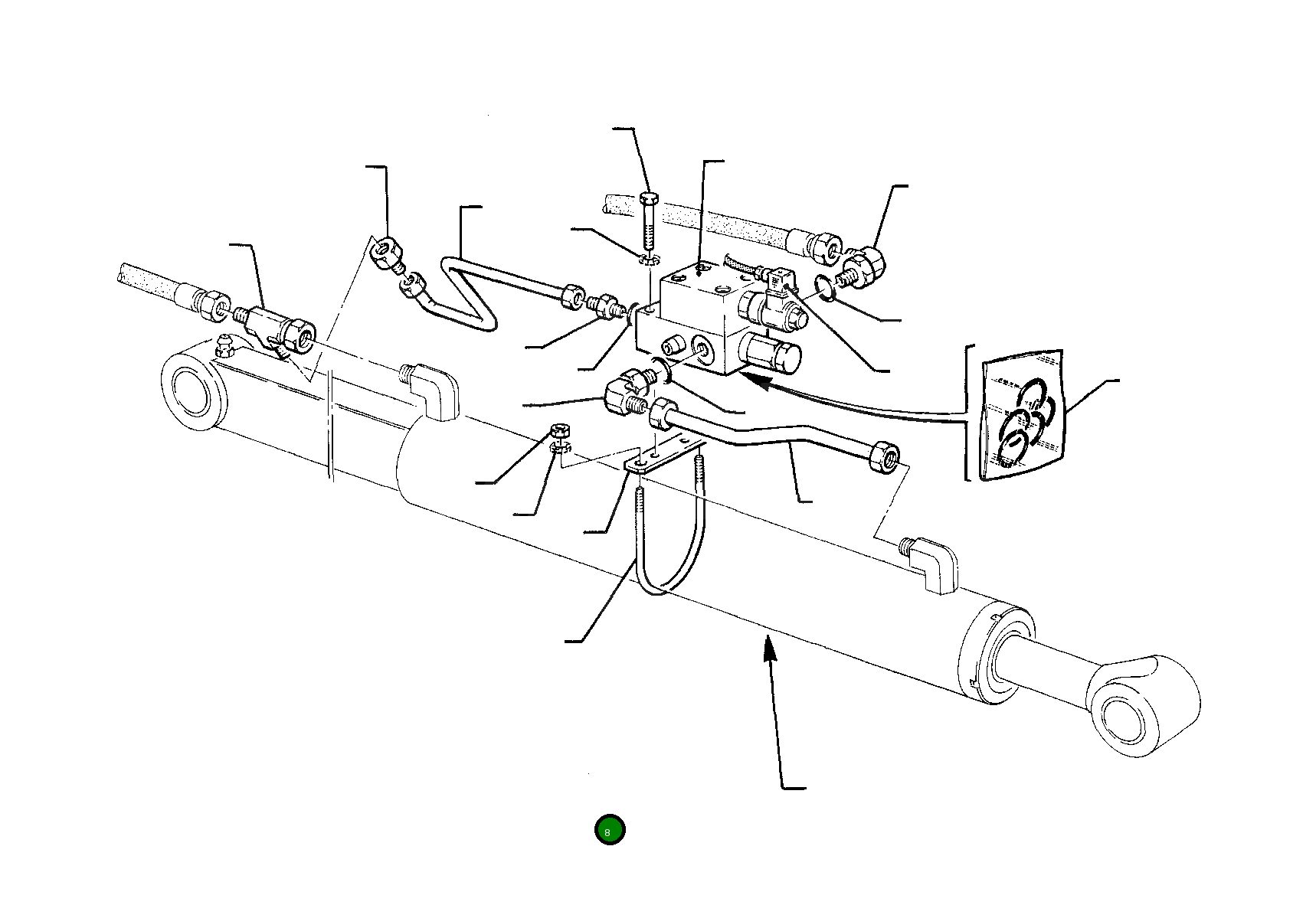 8