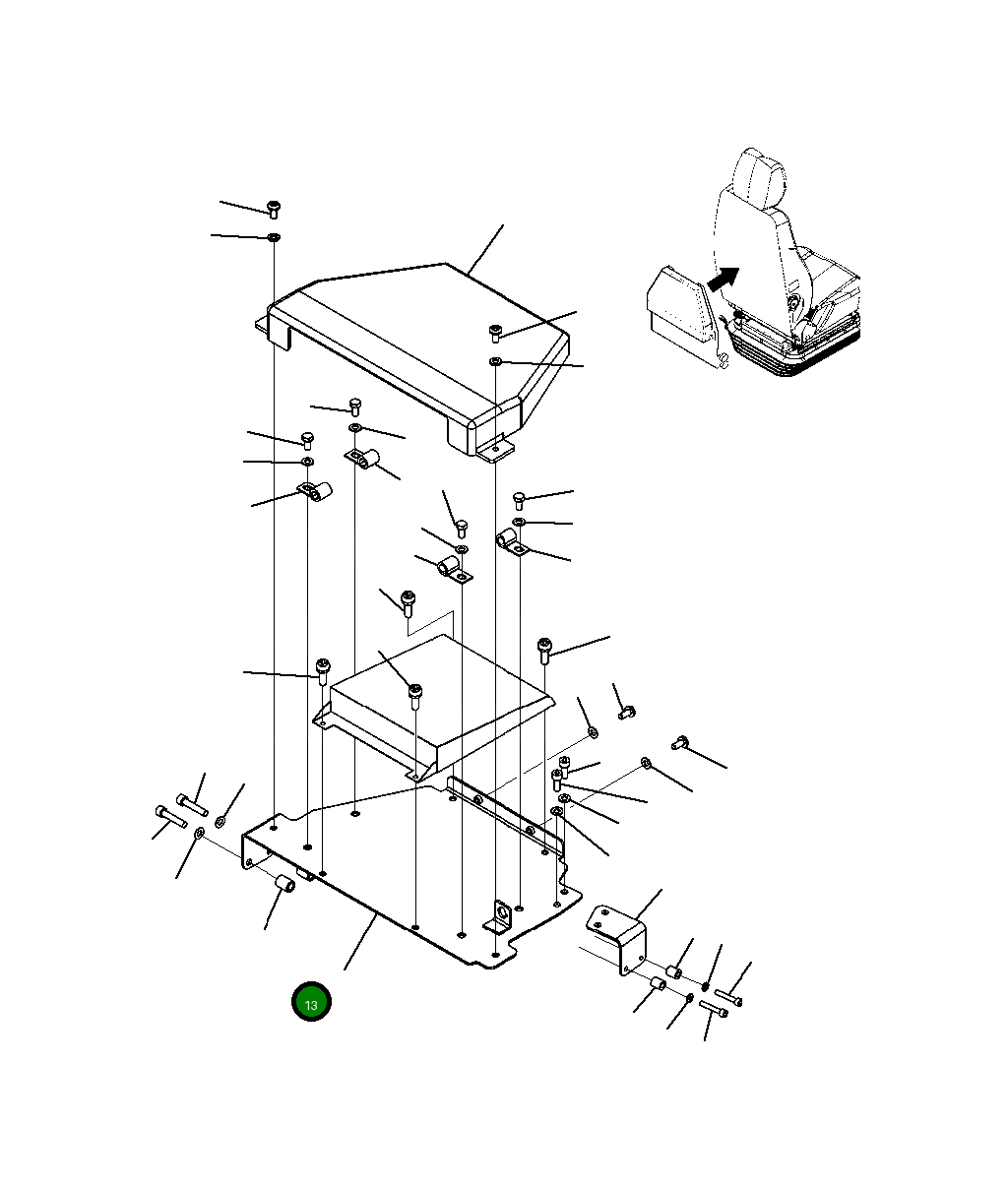 13