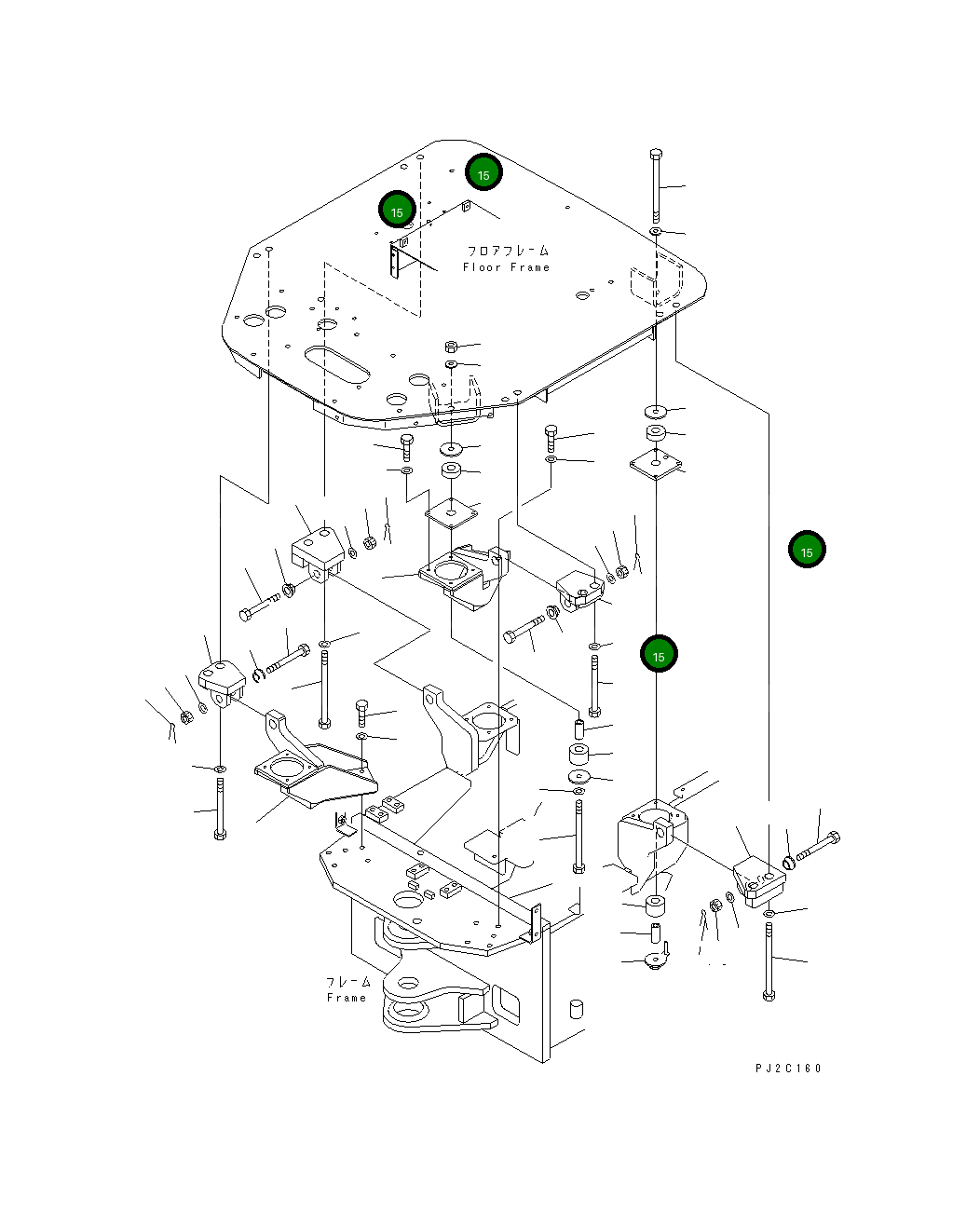 15
15
フロアフレーム
Floor Frame
15
15
フレーム
Frame
PJ2C160