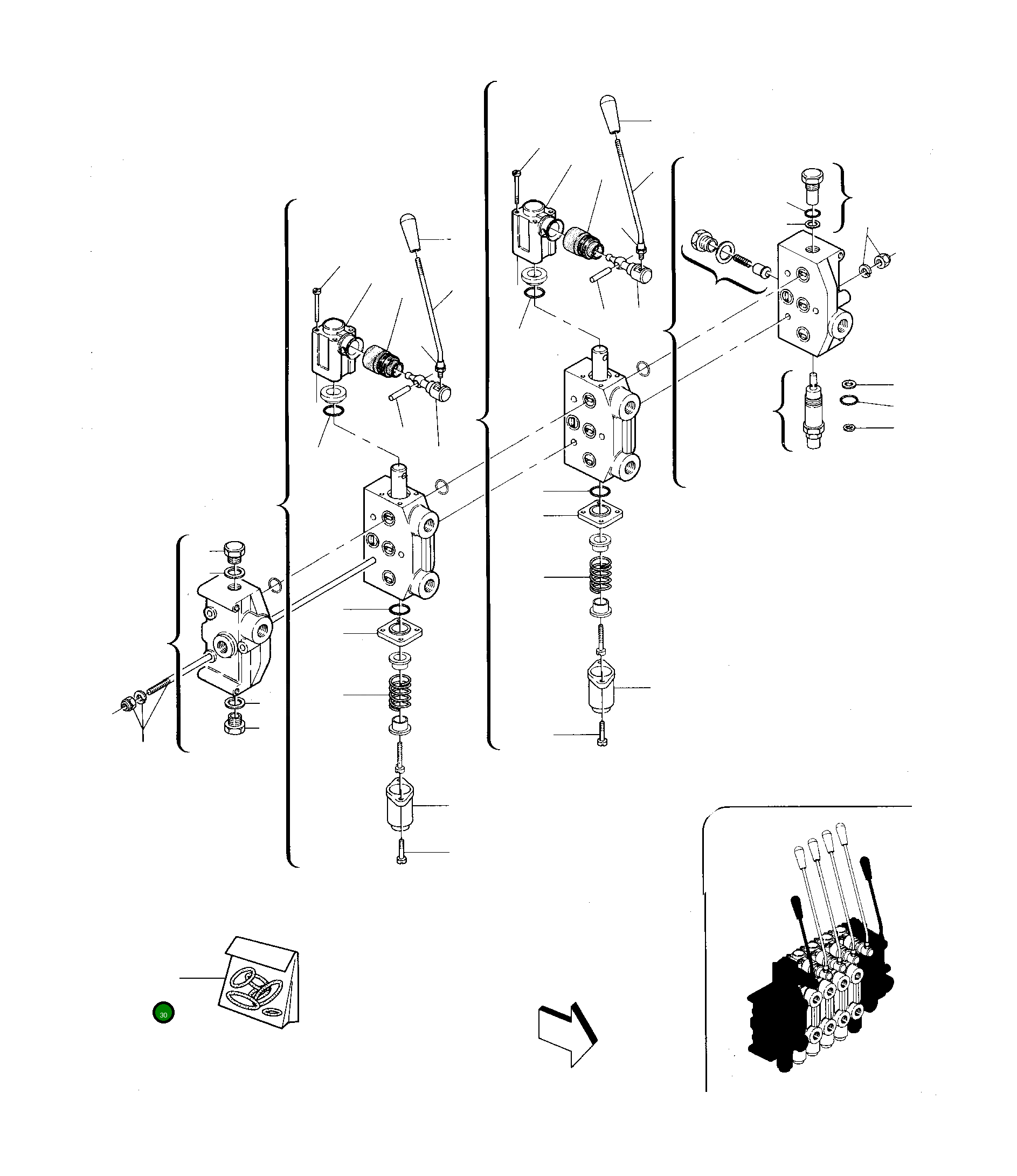 30