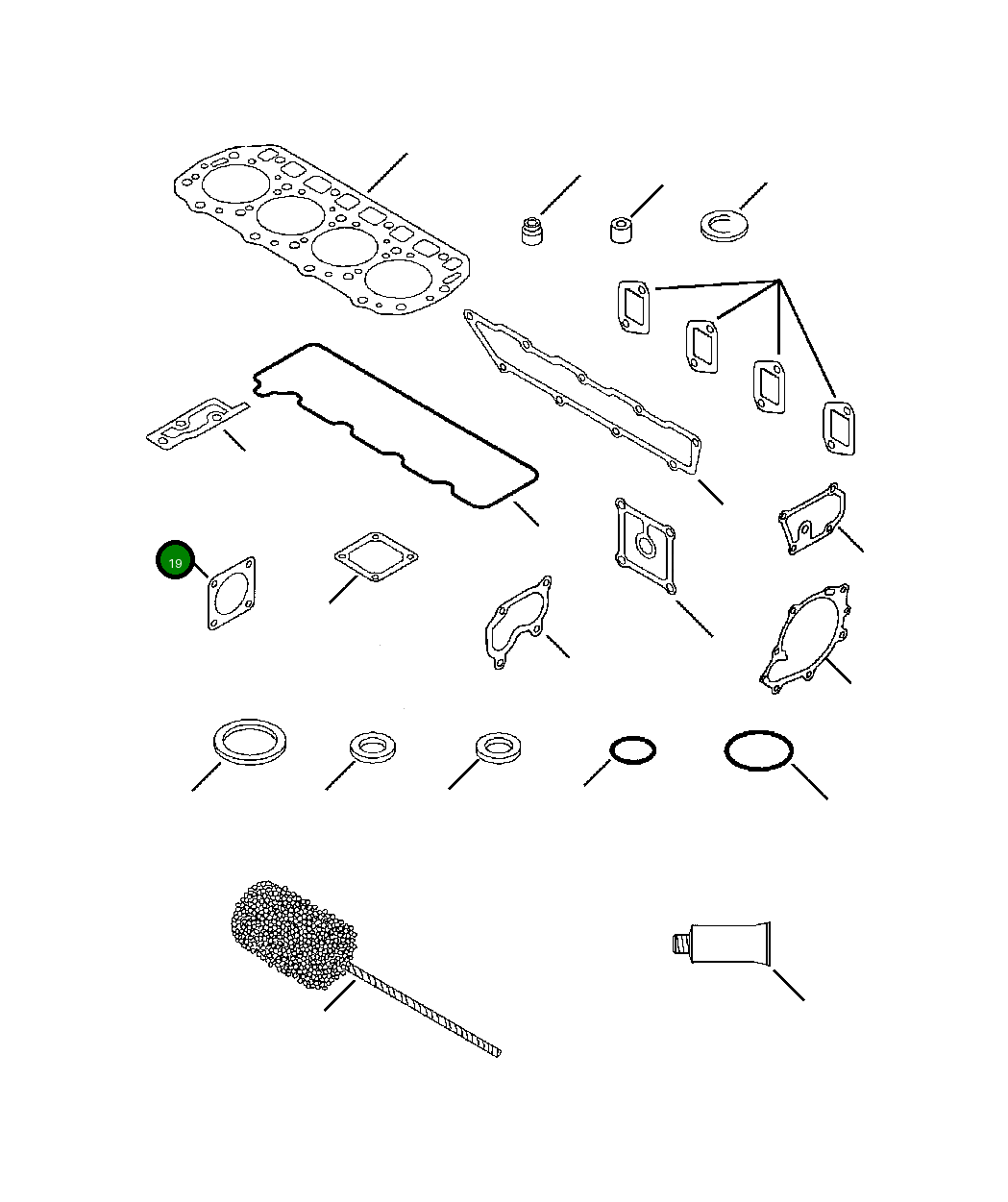 19