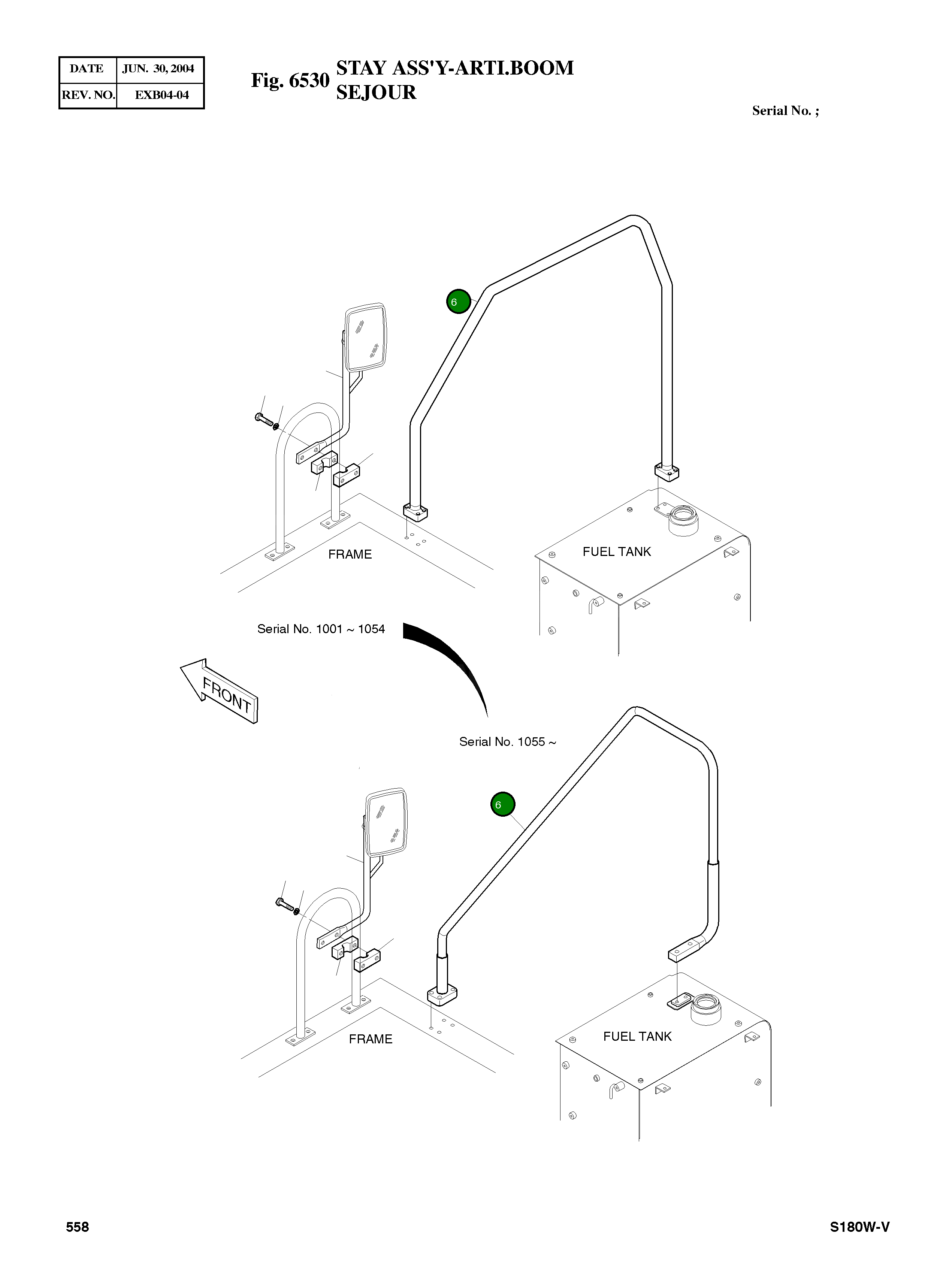 | DATE | JUN. 30, 2004 |
|---|---|
| REV. NO. | EXB04-04 |

Fig. 6530 STAY ASS'Y-ARTI.BOOM SEJOUR

Serial No. ;

6

FRAME

FUEL TANK

Serial No. 1001 ~ 1054

FRONT

Serial No. 1055 ~

6

FRAME

FUEL TANK

558

S180W-V