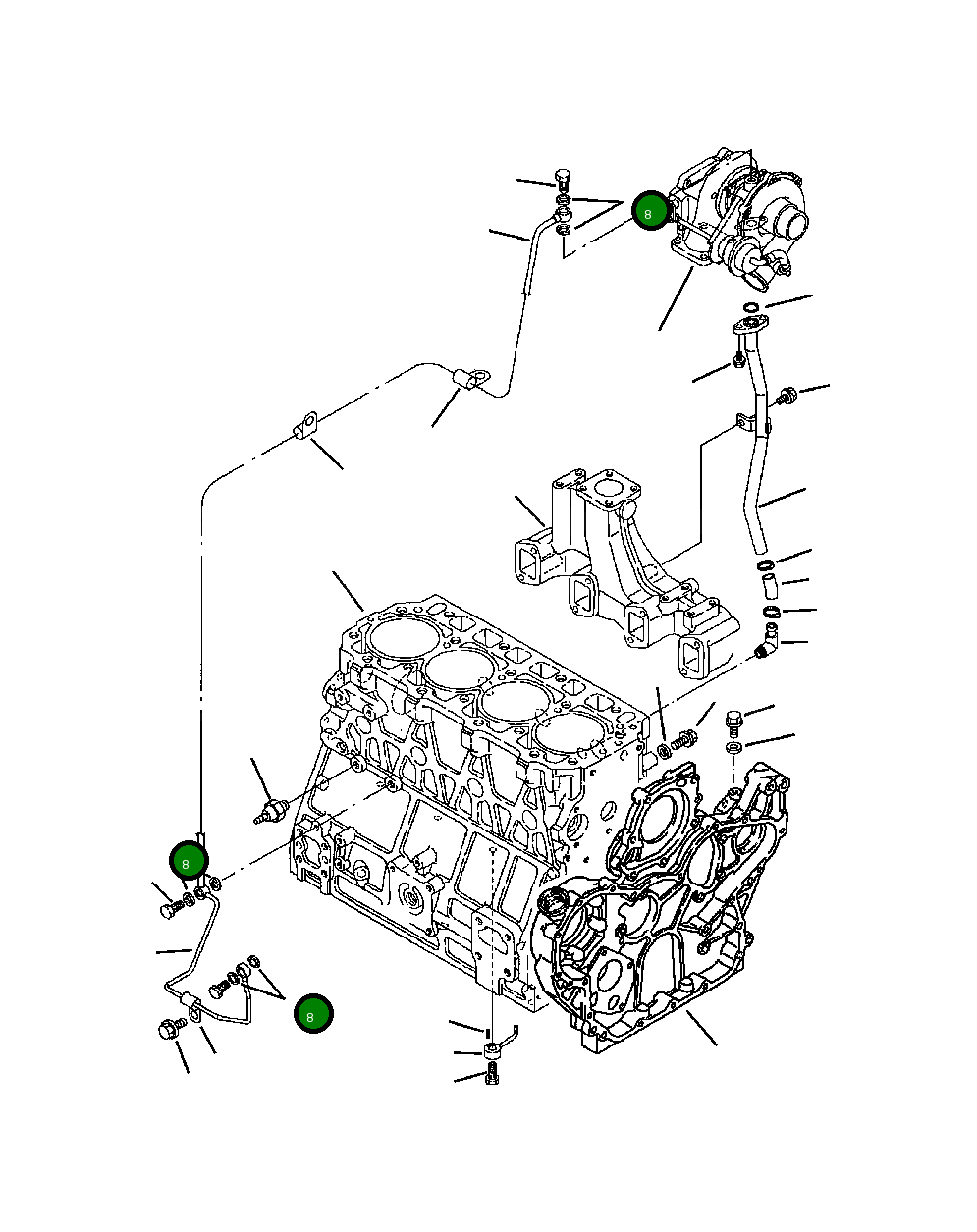 8

8

8