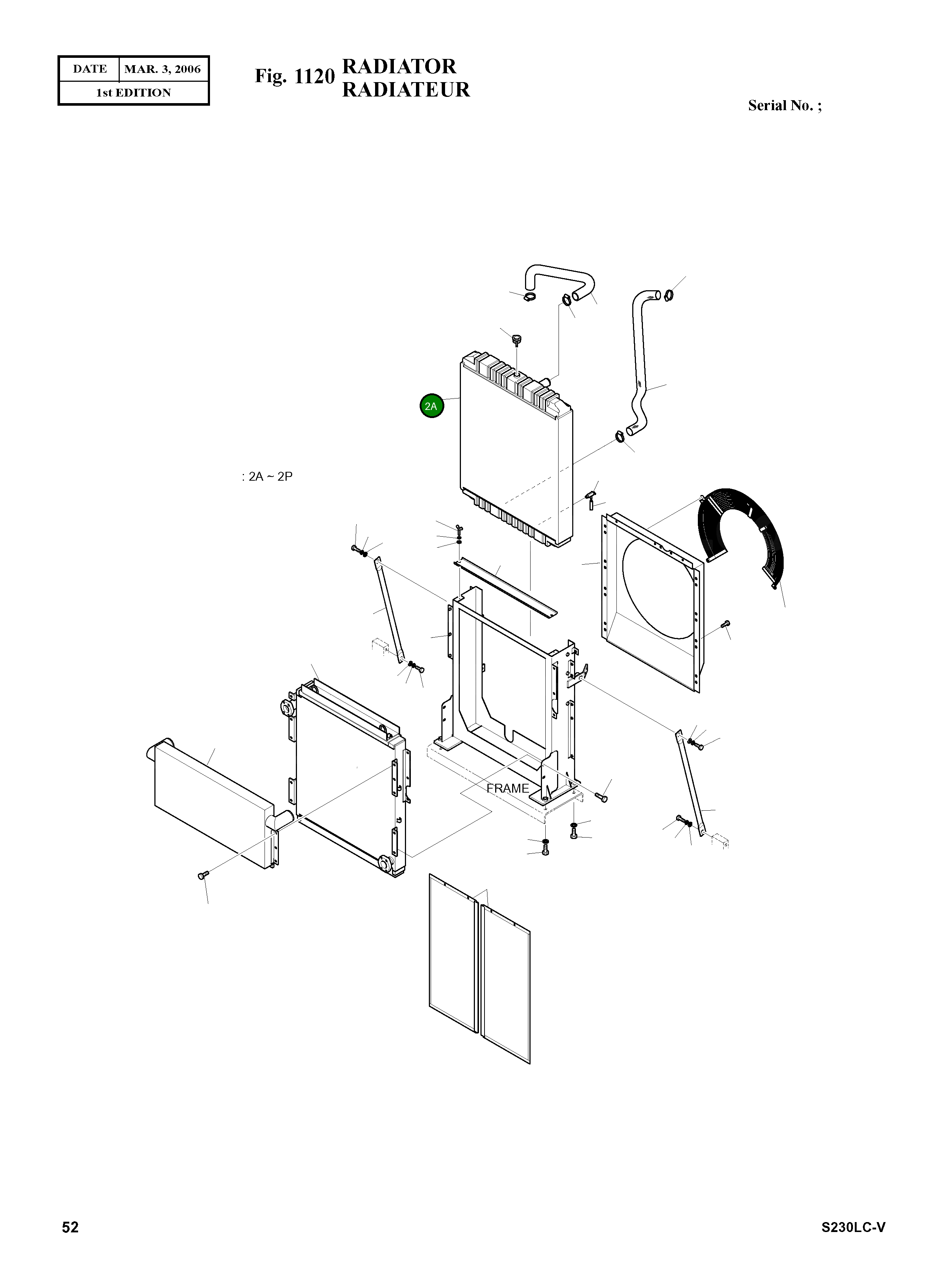 | DATE | MAR. 3, 2006 |
|---|---|
| 1st EDITION | |

Fig. 1120 RADIATOR RADIATEUR

Serial No. ;

2A

: 2A ~ 2P

FRAME

52

S230LC-V