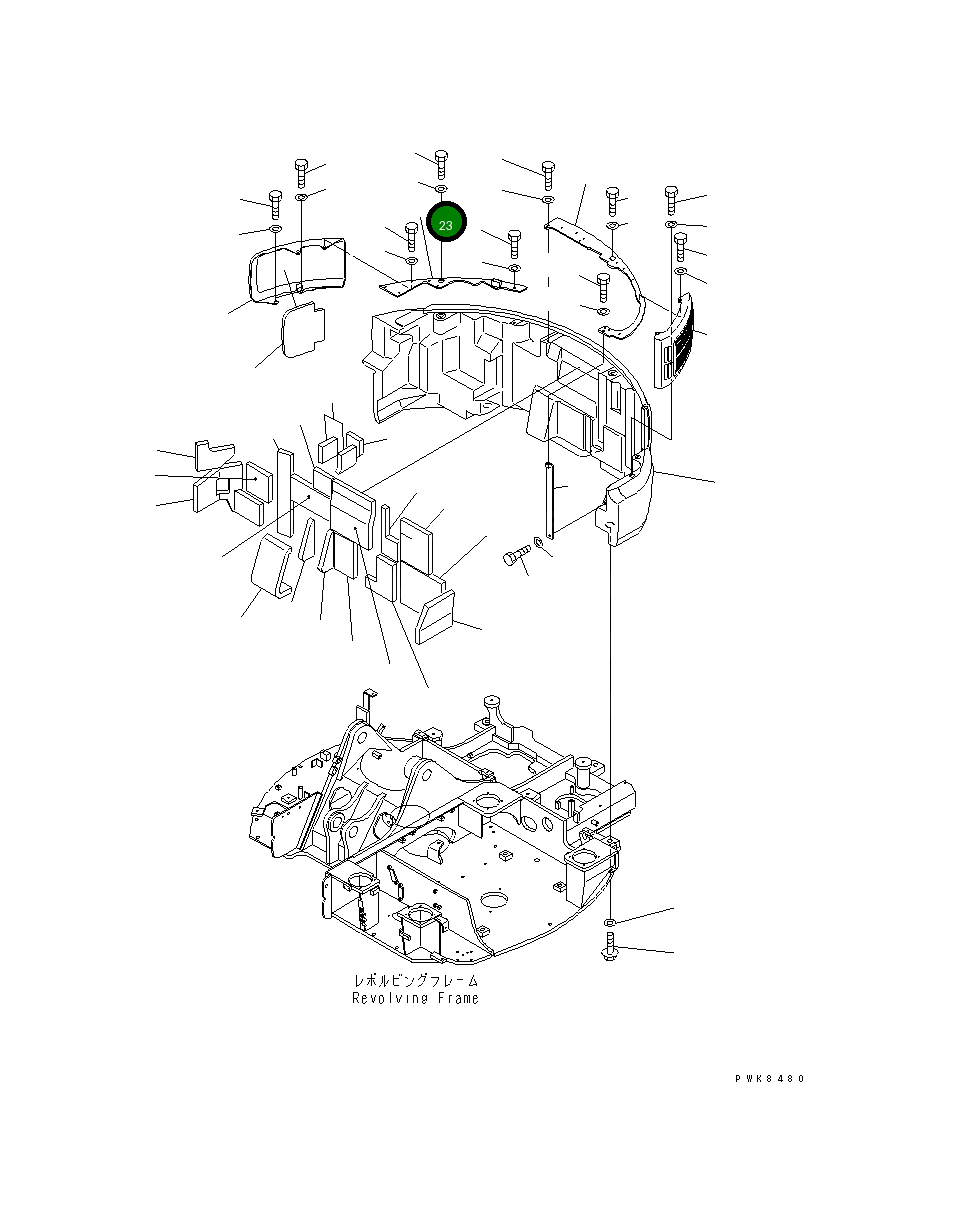 23

レボルビングフレーム
Revolving Frame

PWK8480