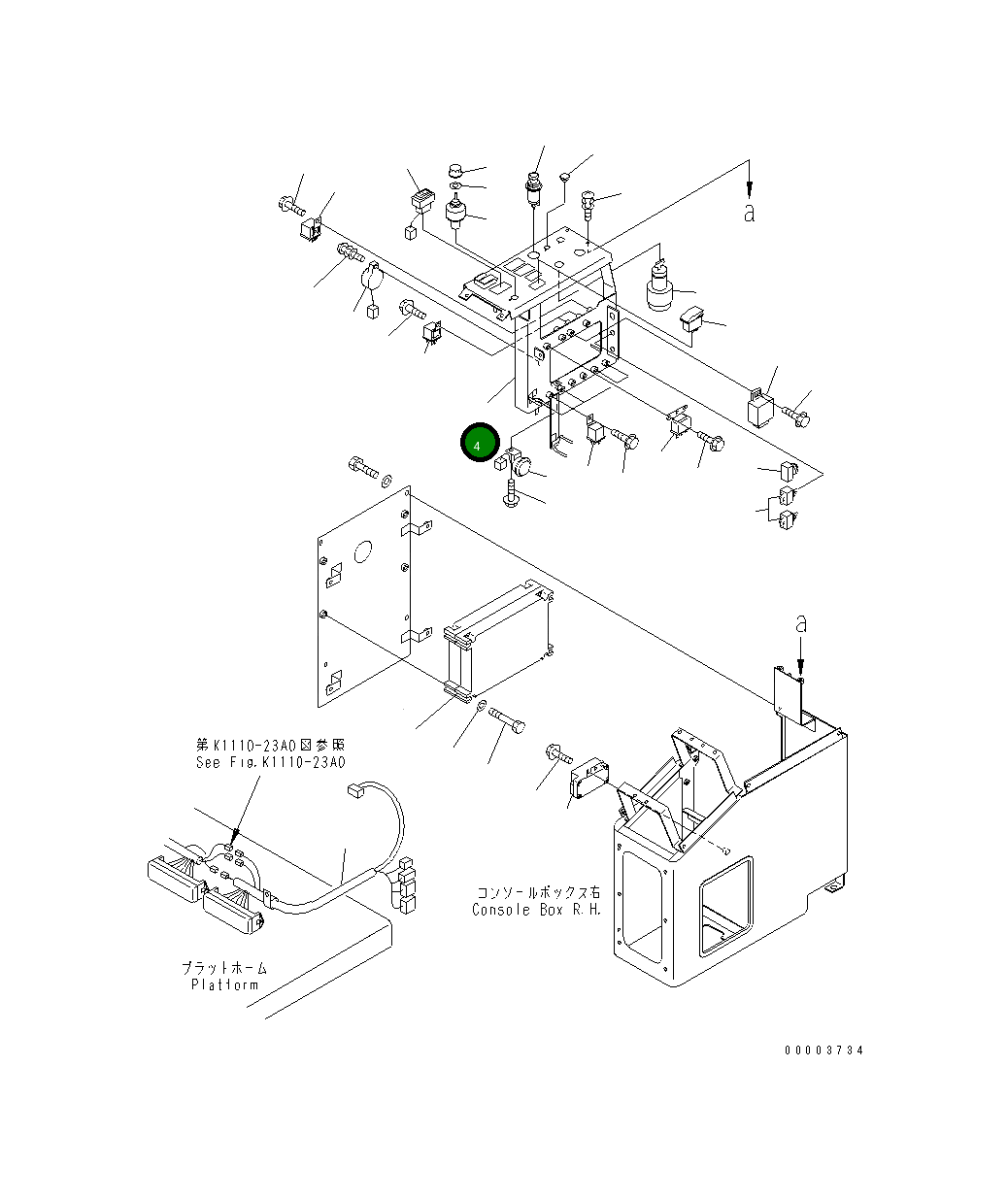 a

4

a

第K1110-23A0図参照
See Fig.K1110-23A0

コンソールボックス右
Console Box R.H.

プラットホーム
Platform

00003734