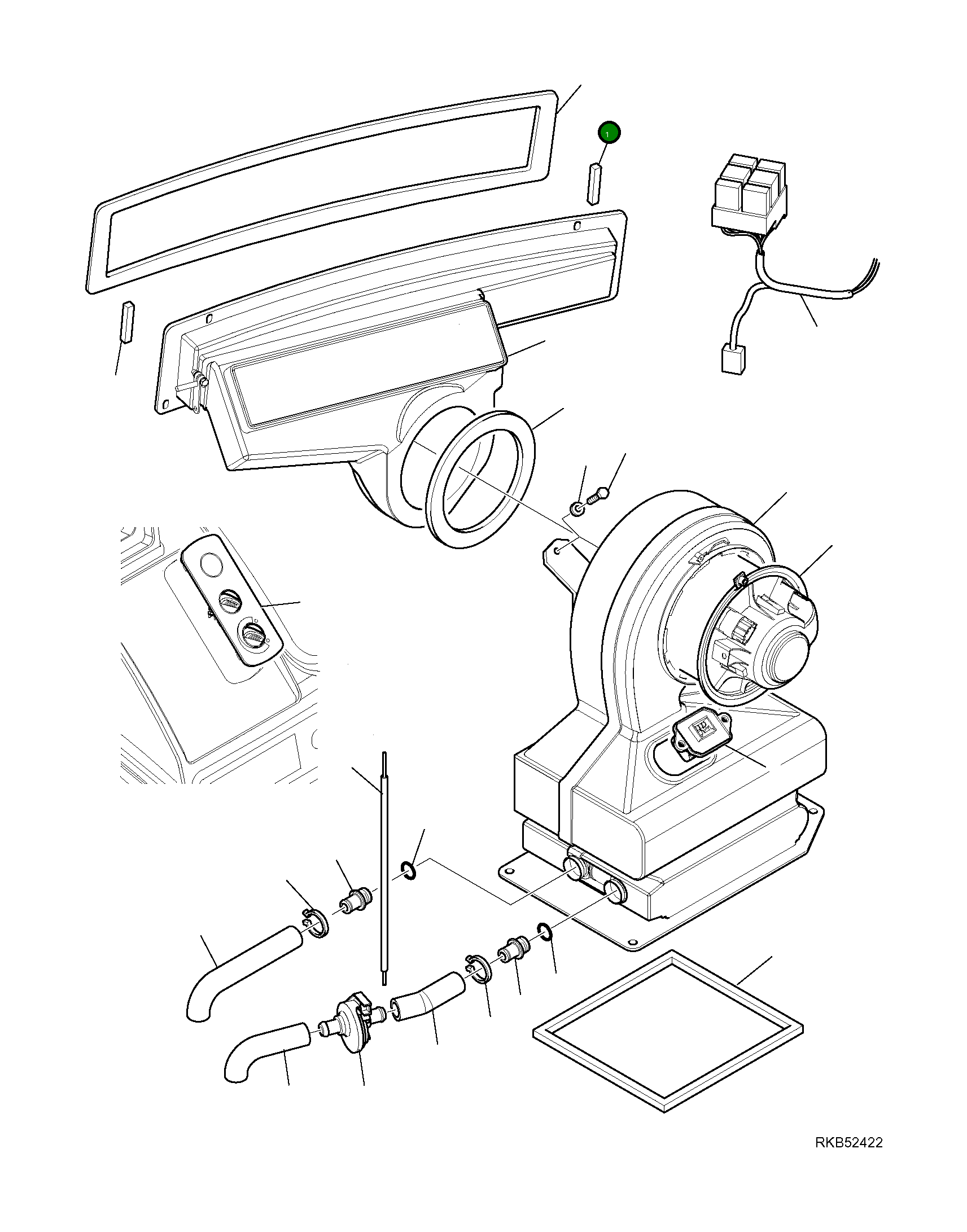 1

RKB52422