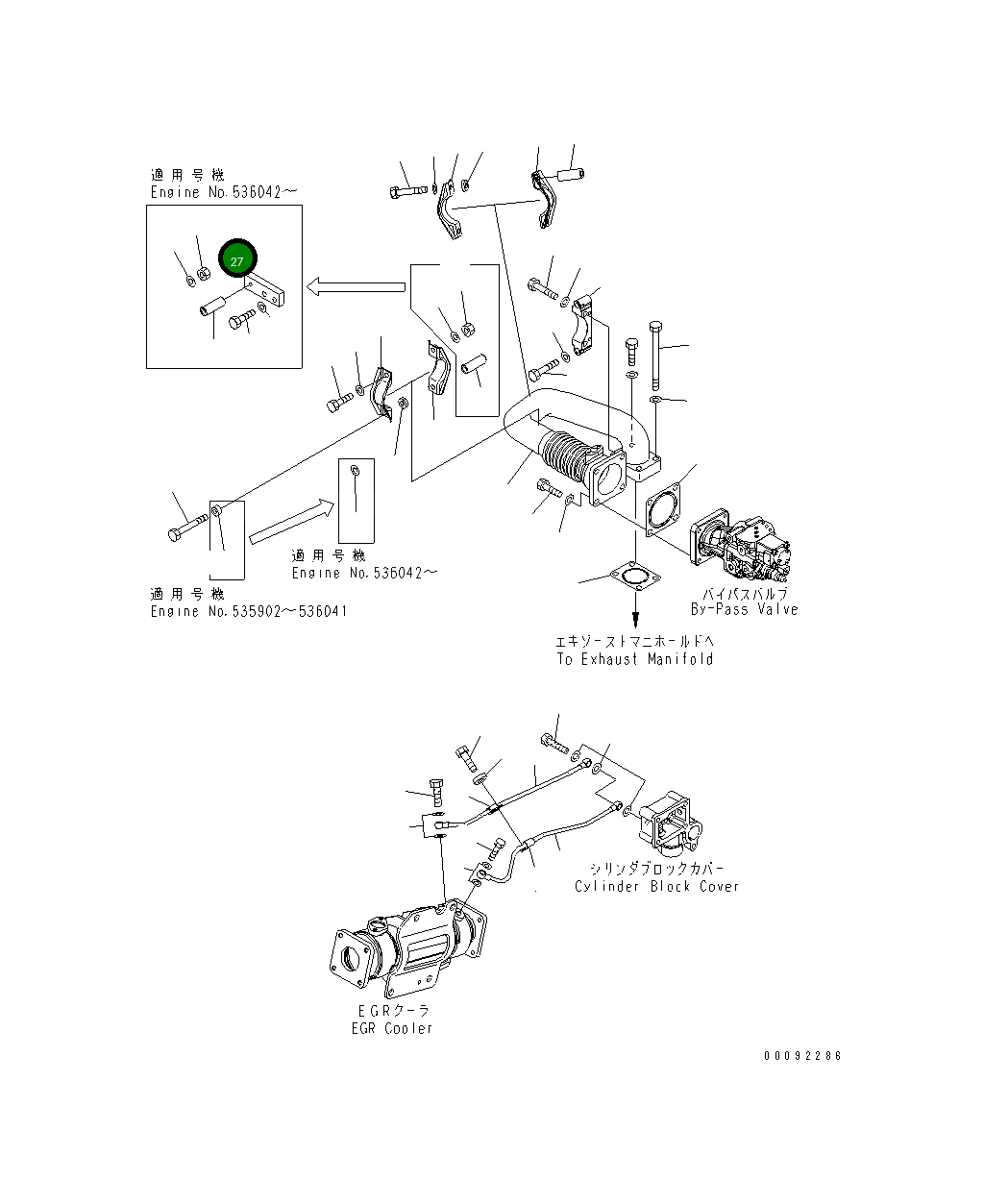 適用号機
Engine No.536042～

27

適用号機
Engine No.536042～

適用号機
Engine No.535902～536041

バイパスバルブ
By-Pass Valve

エキゾーストマニホールドへ
To Exhaust Manifold

シリンダブロックカバー
Cylinder Block Cover

EGRクーラ
EGR Cooler

00092286