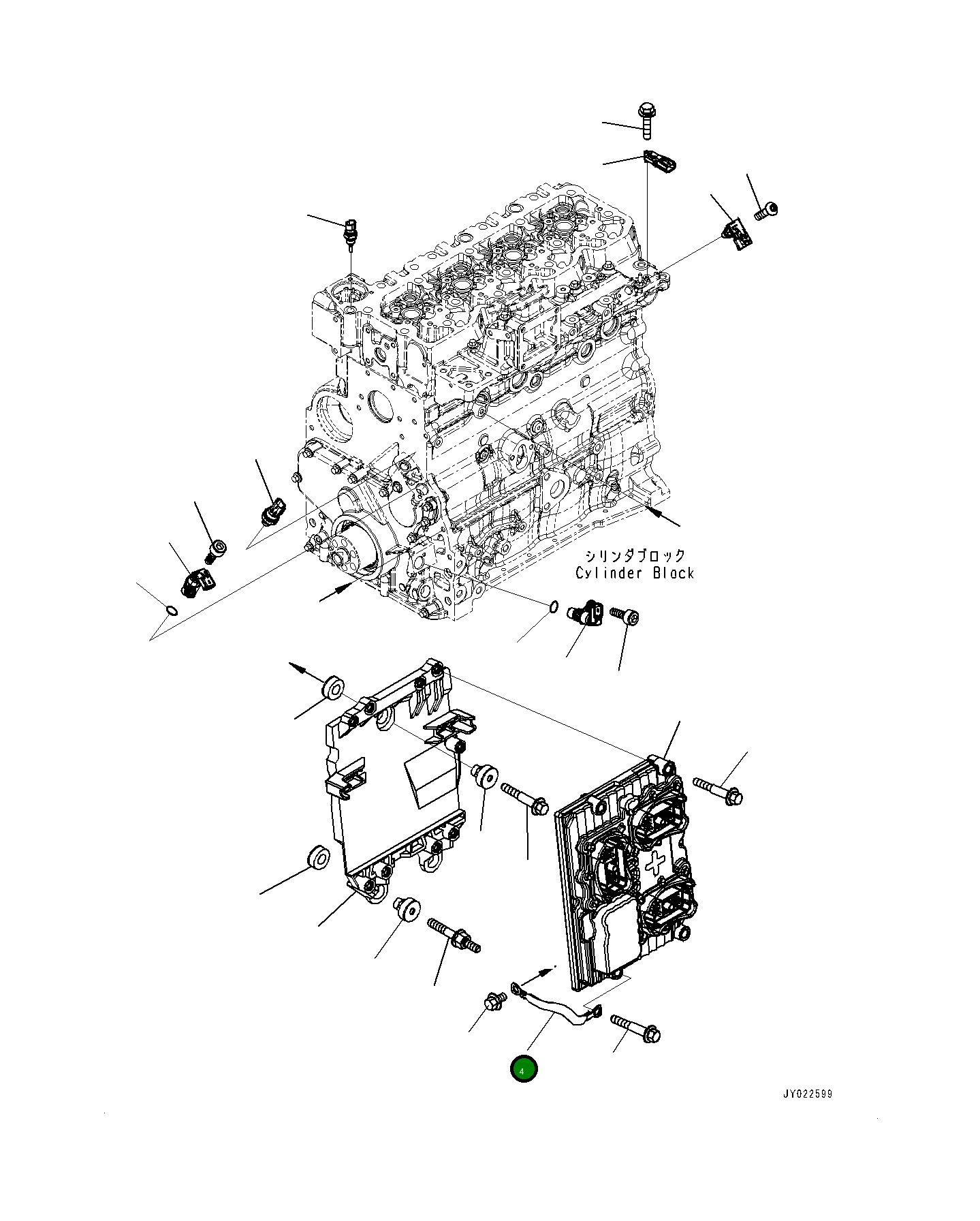 シリンダブロック
Cylinder Block

4

JY022599