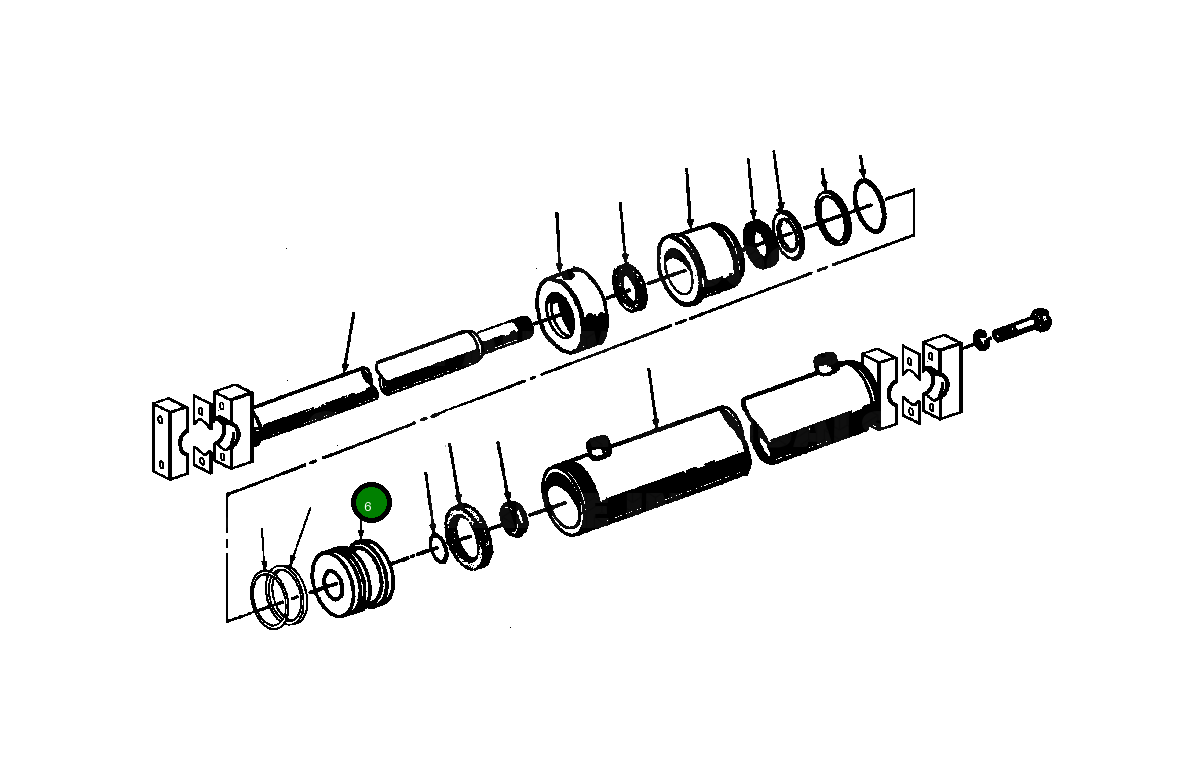 6