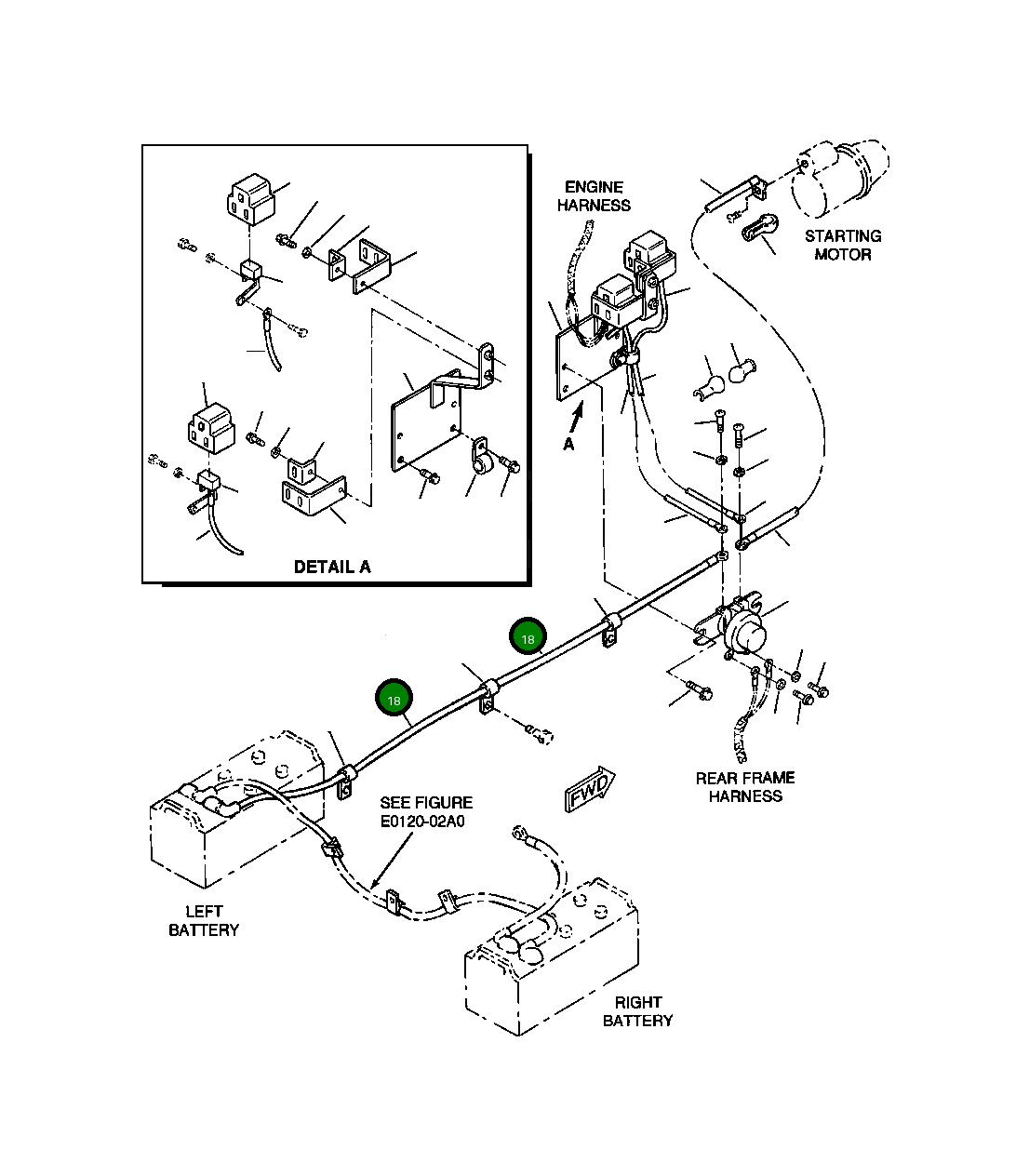 ENGINE HARNESS

STARTING MOTOR

A

DETAIL A

18

18

FWD

REAR FRAME HARNESS

SEE FIGURE E0120-02A0

LEFT BATTERY

RIGHT BATTERY