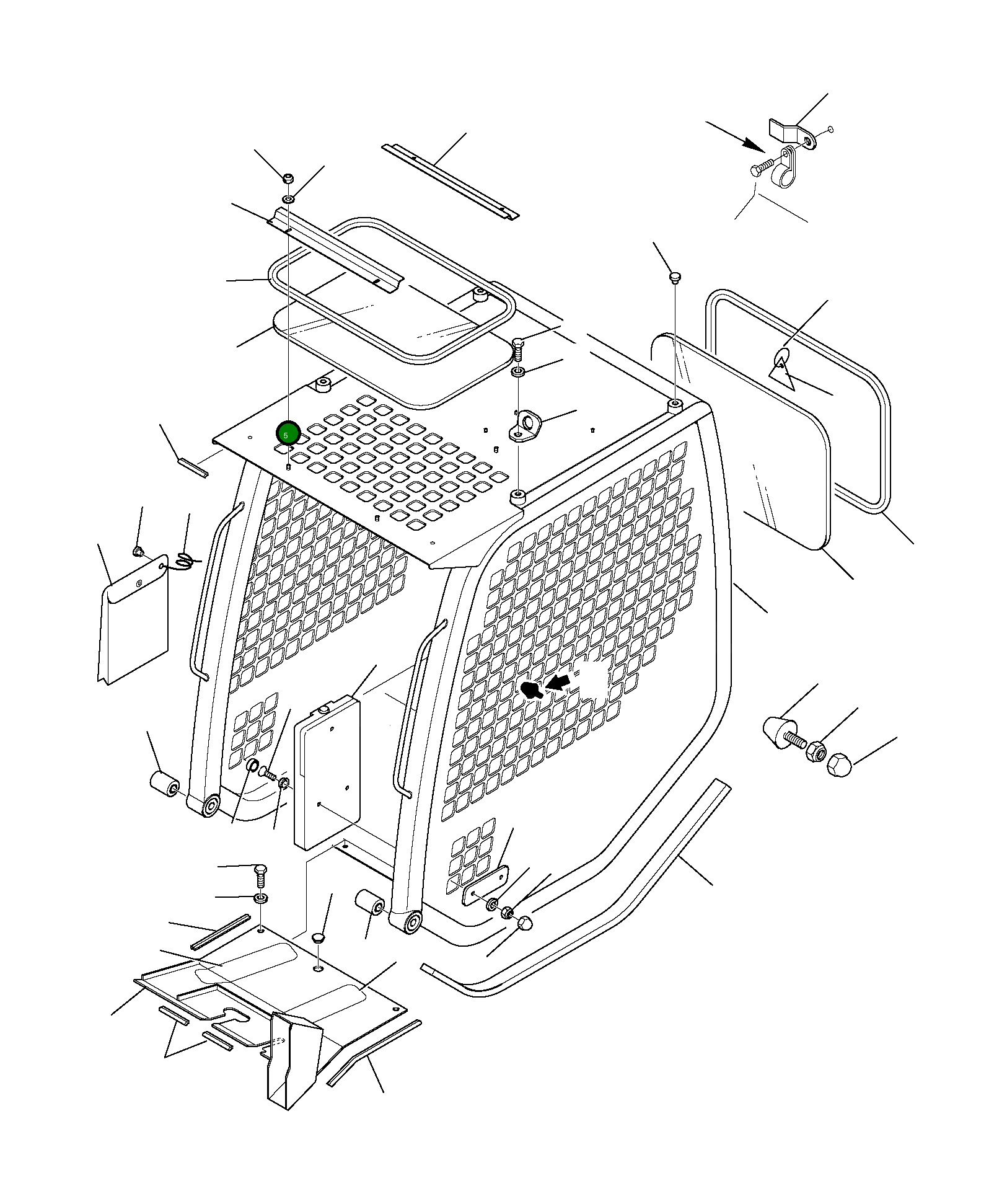 5