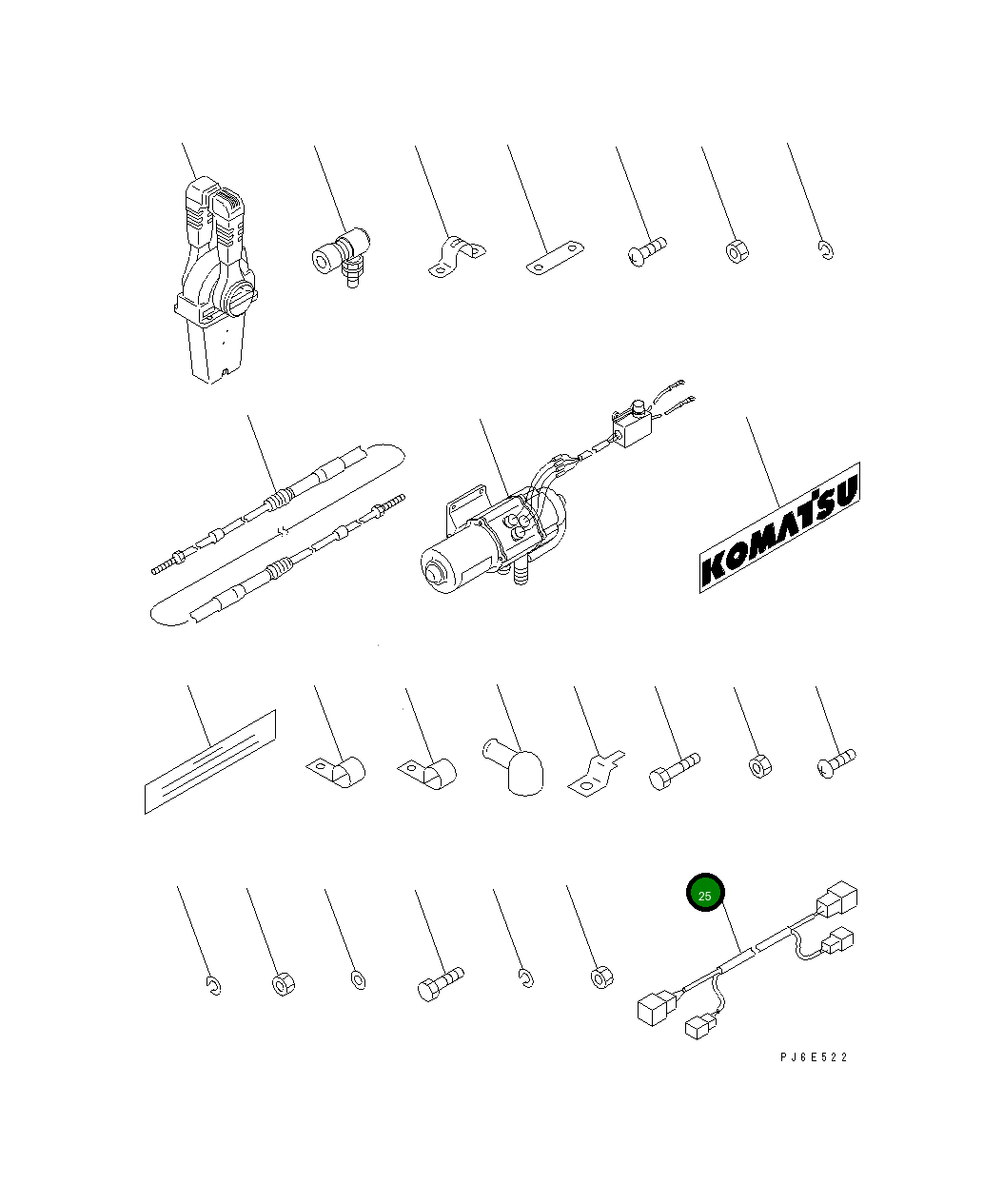 KOMATSU

25

PJ6E522