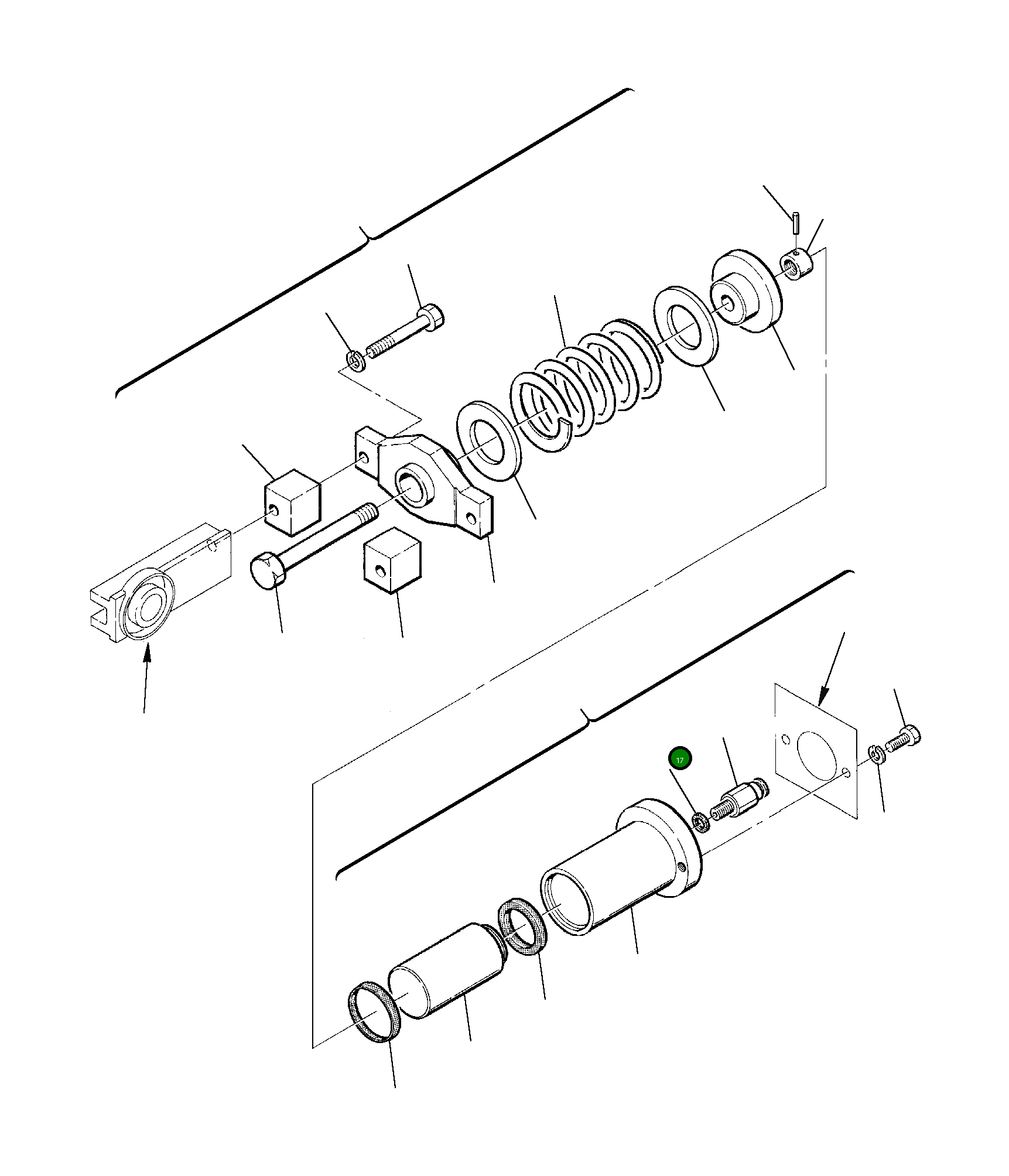 17