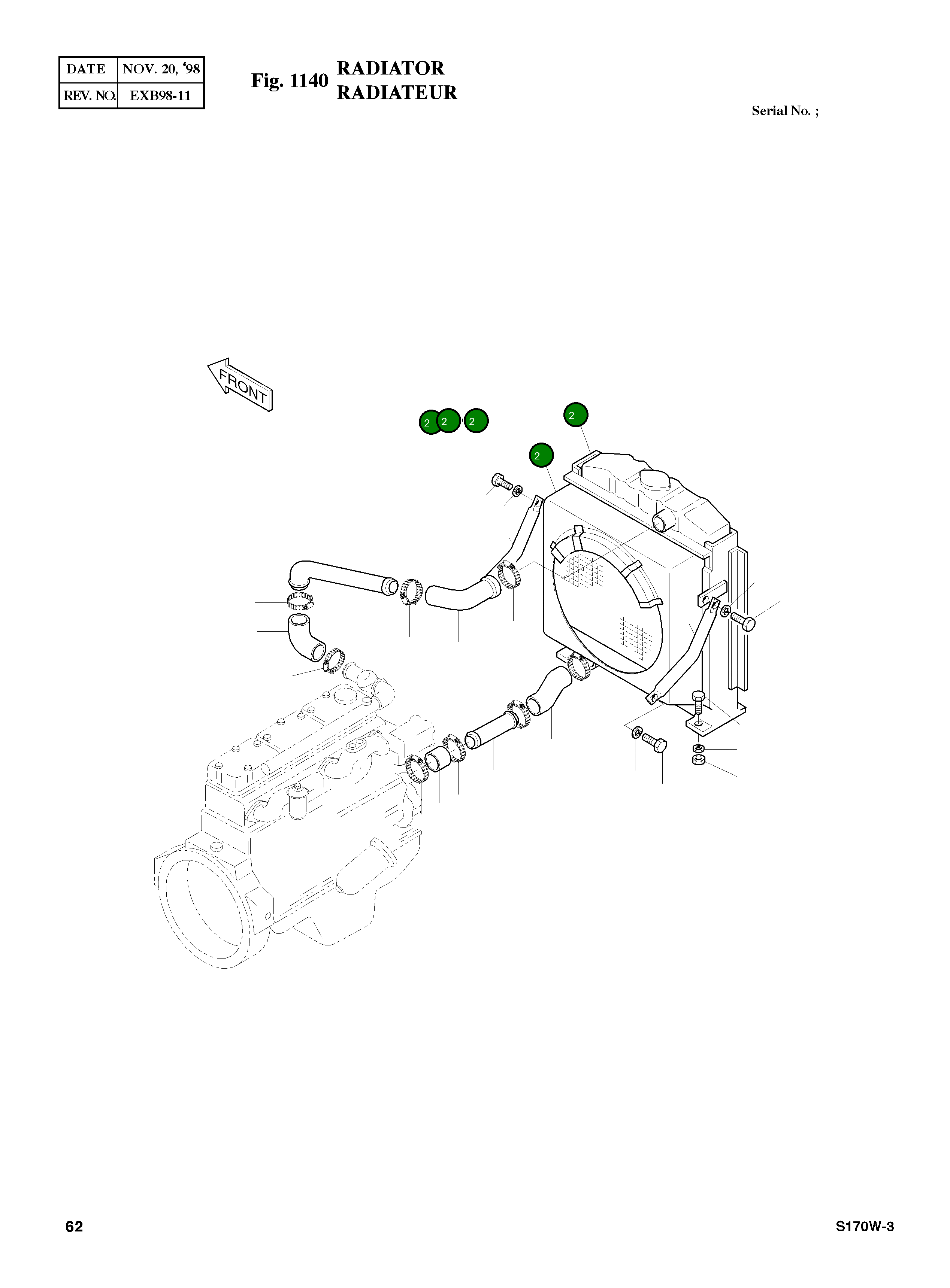 | DATE | NOV. 20, '98 |
|---|---|
| REV. NO. | EXB98-11 |

Fig. 1140 RADIATOR
RADIATEUR

Serial No. ;

FRONT

2 2 2

2

2

62

S170W-3