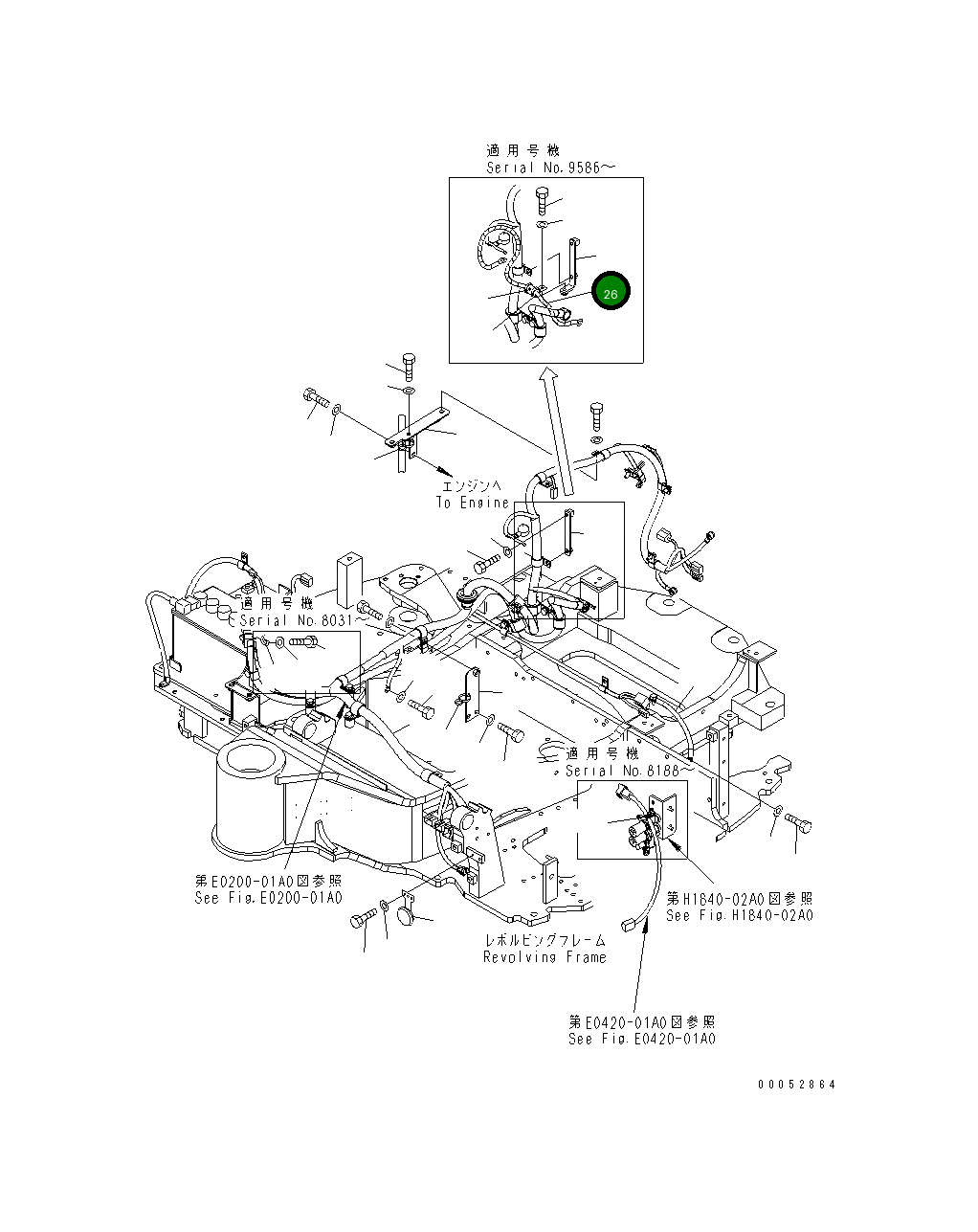 適用号機
Serial No.9586～

26

エンジンへ
To Engine

適用号機
Serial No.8031～

適用号機
Serial No.8188～

第E0200-01A0図参照
See Fig.E0200-01A0

第H1840-02A0図参照
See Fig.H1840-02A0

レボルビングフレーム
Revolving Frame

第E0420-01A0図参照
See Fig.E0420-01A0

00052864