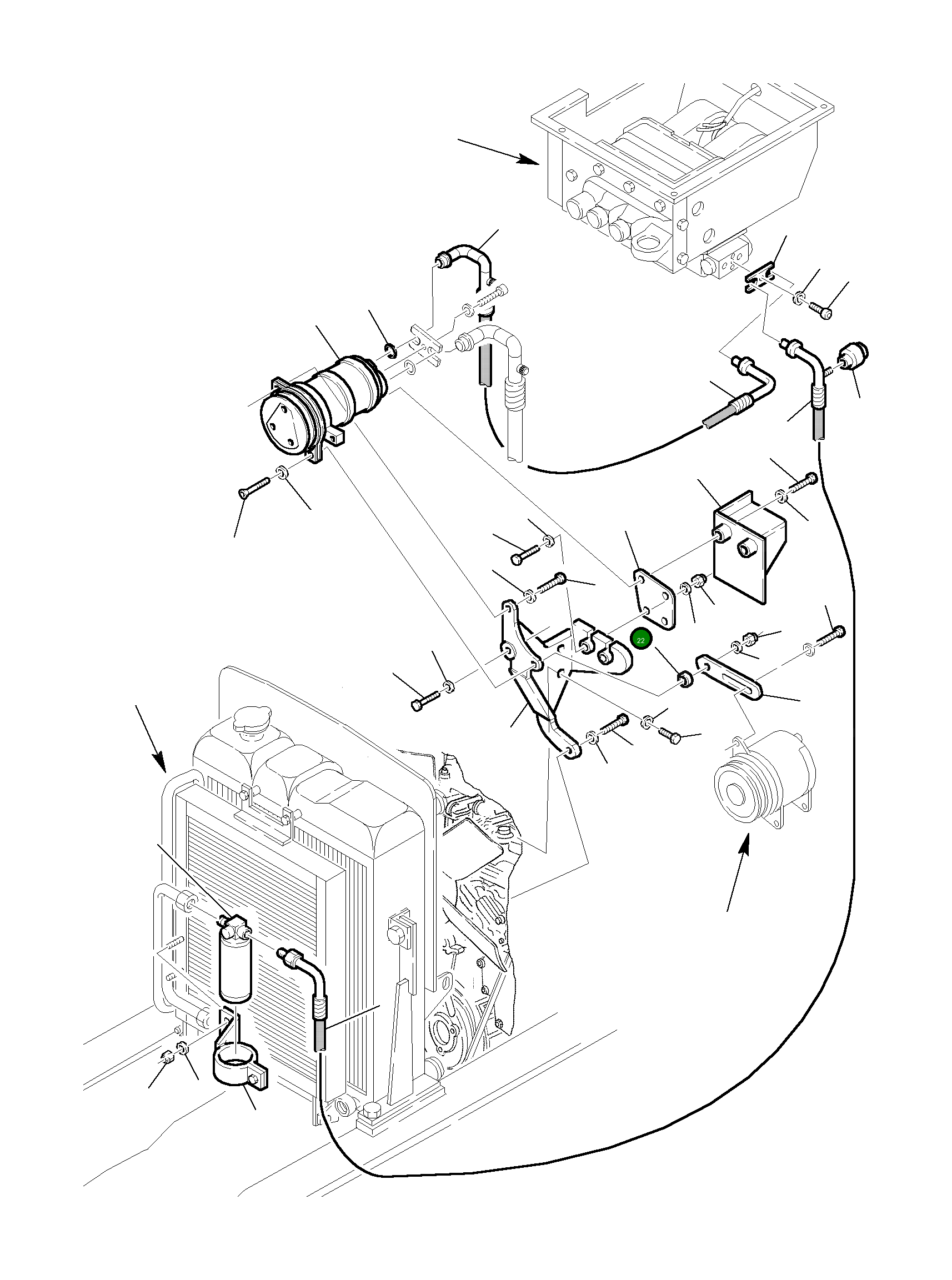 22