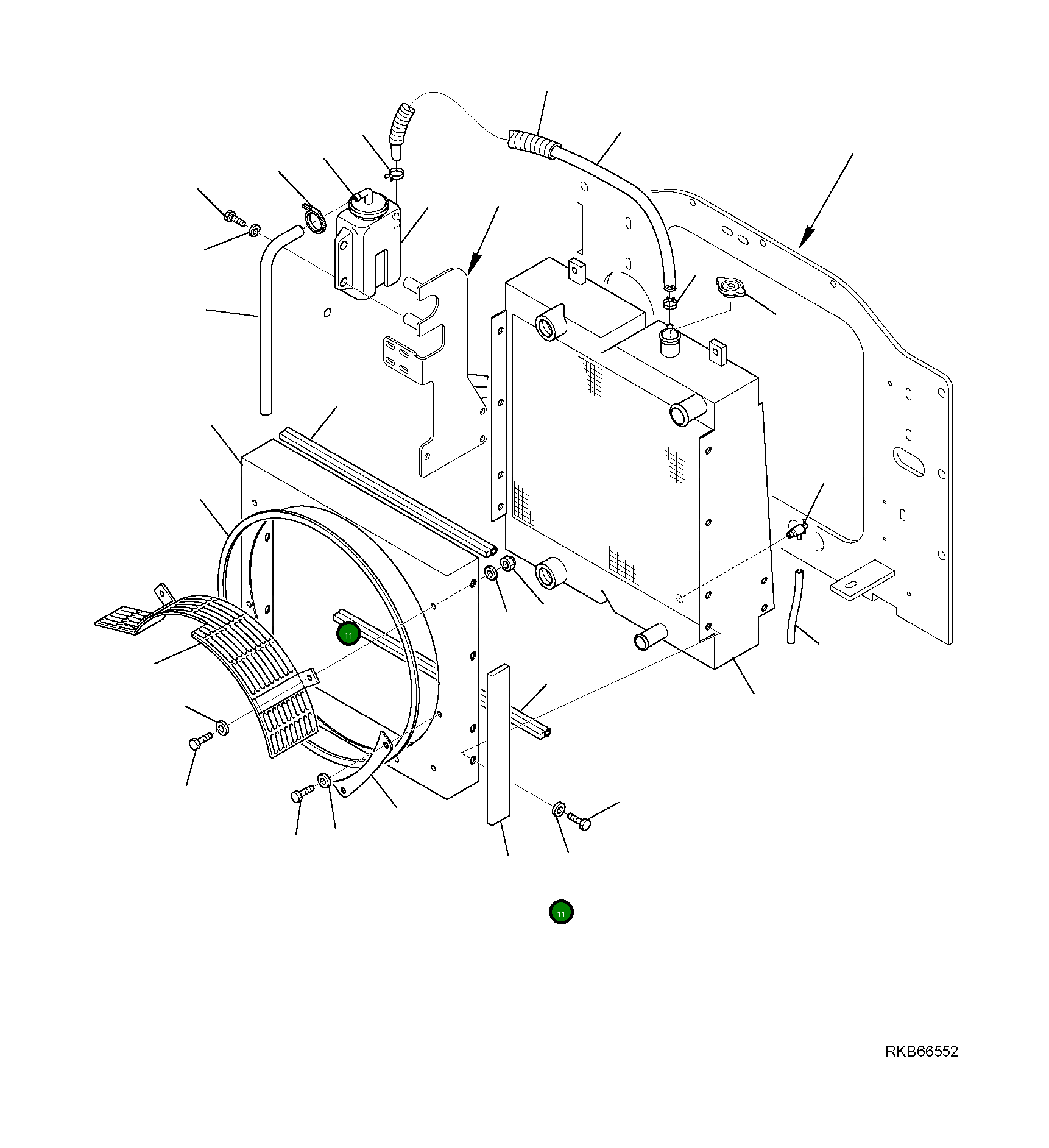 11

11

RKB66552