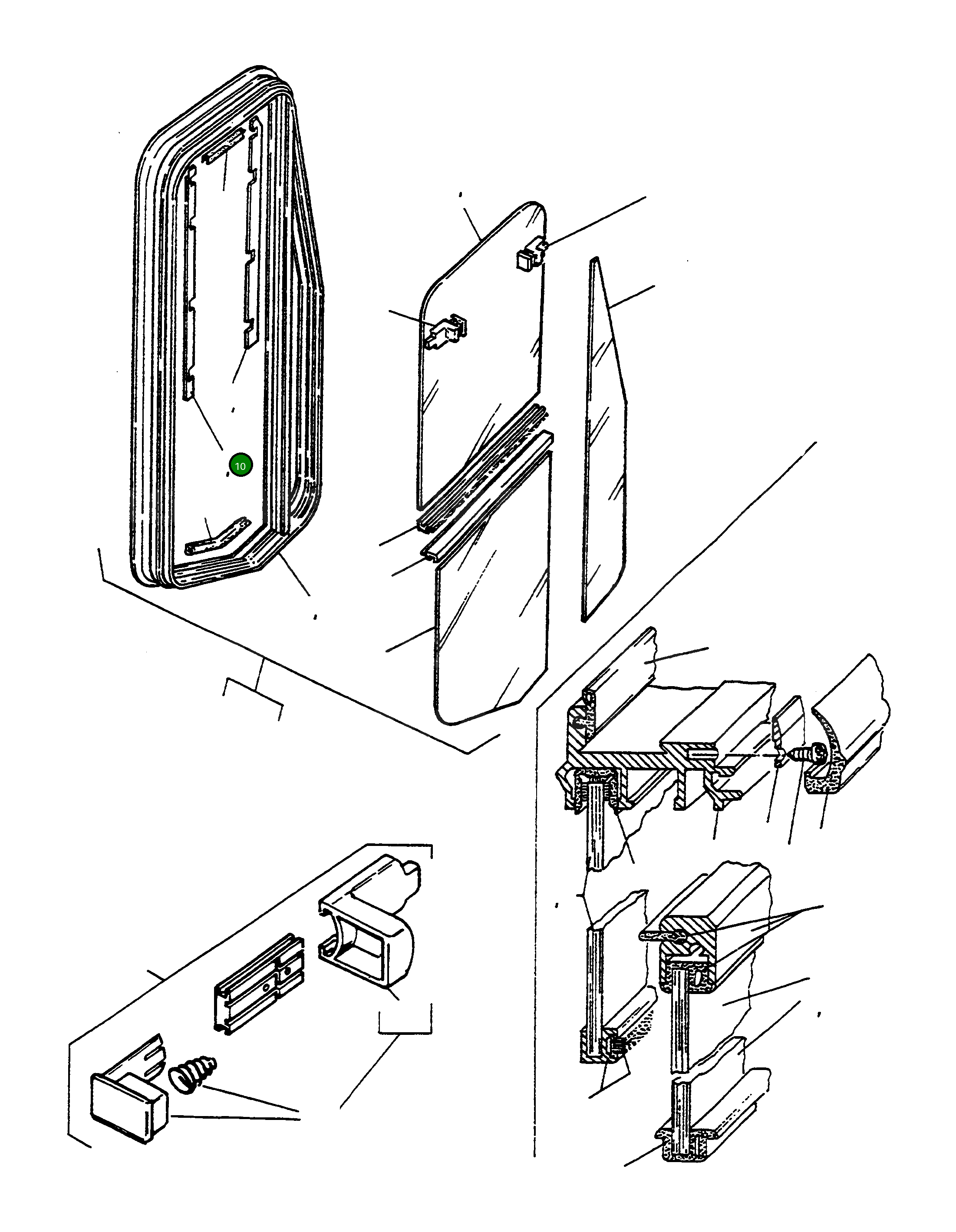 10