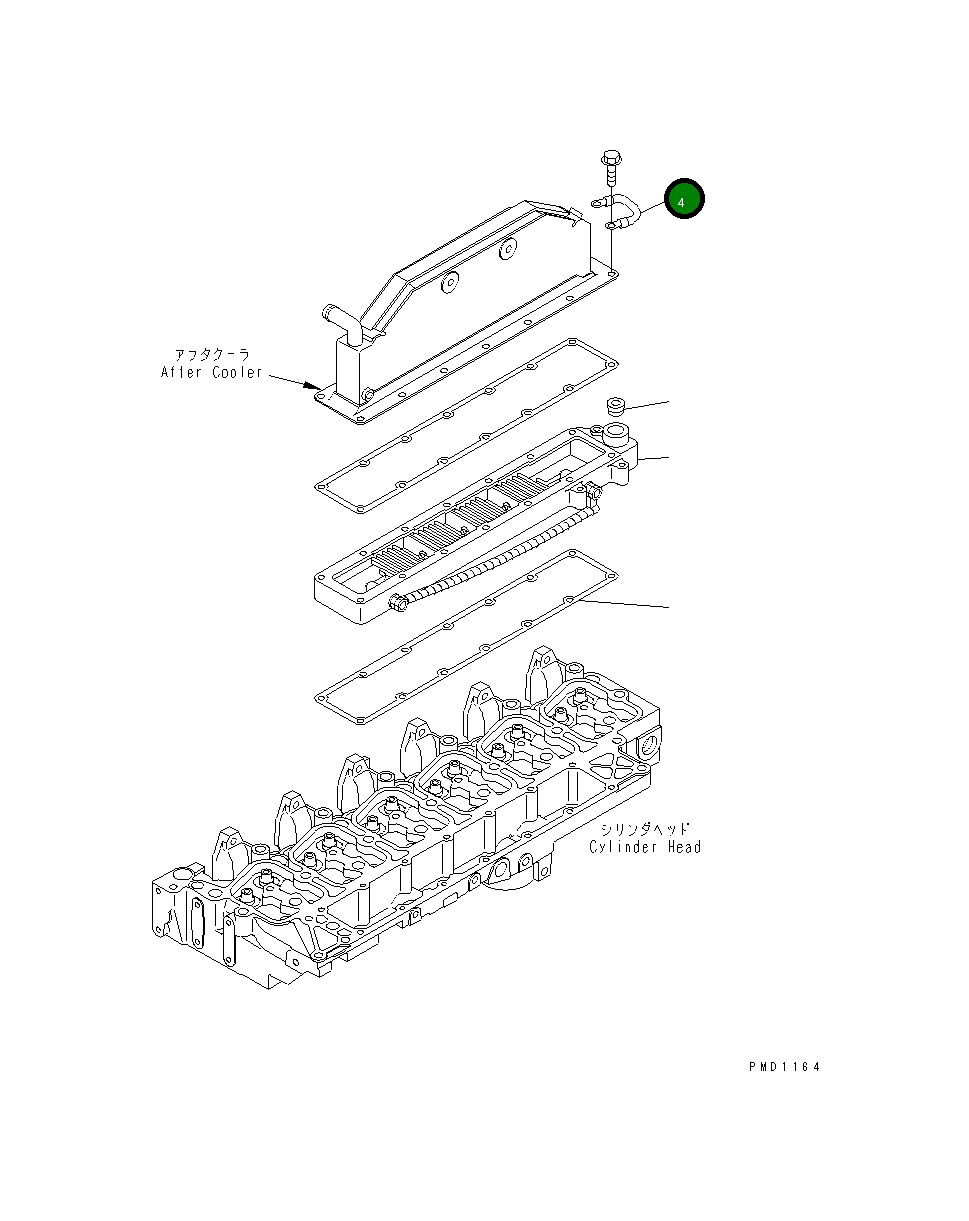 4

アフタクーラ
After Cooler

シリンダヘッド
Cylinder Head

PMD1164