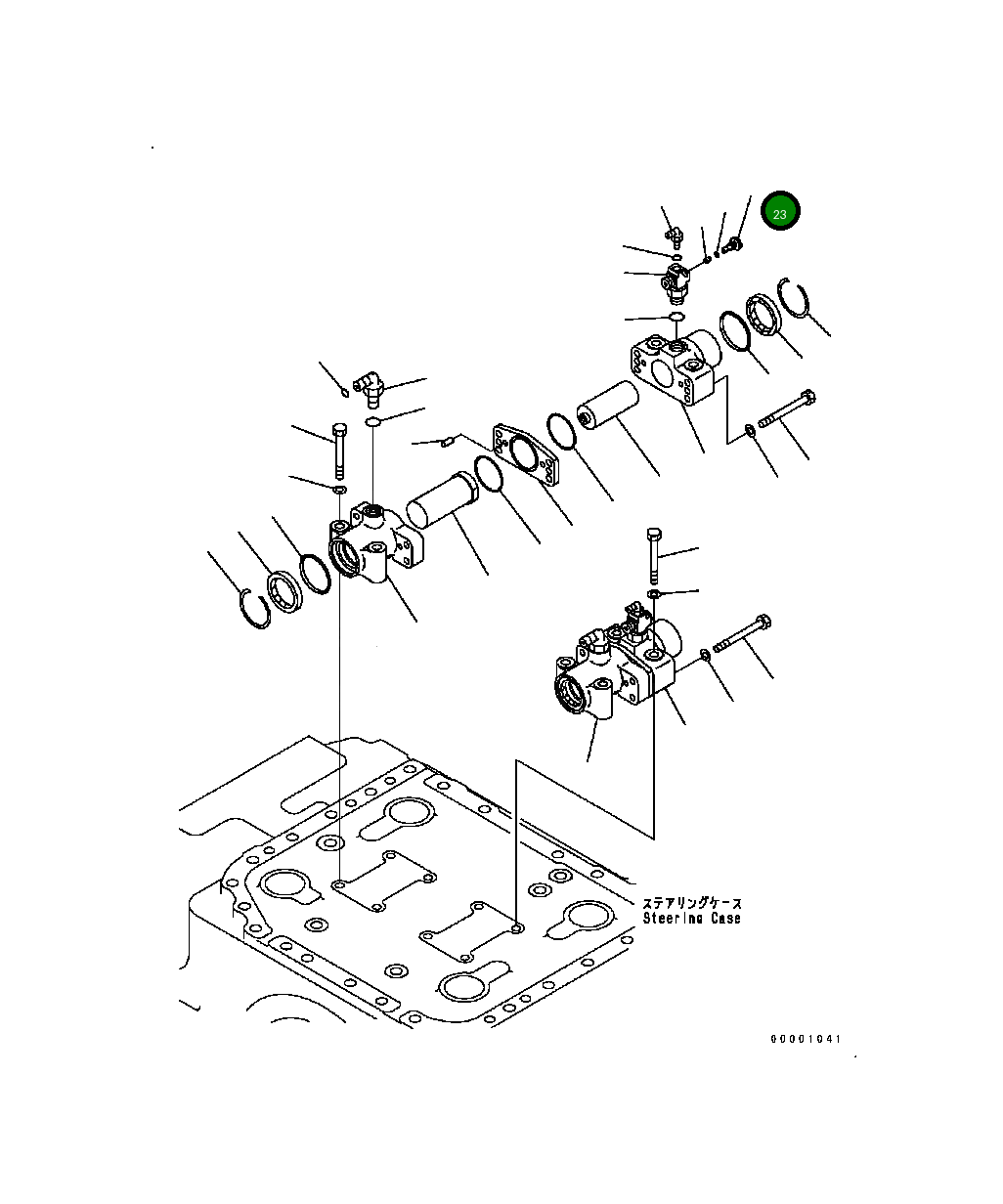 23

ステアリングケース
Steering Case

00001041