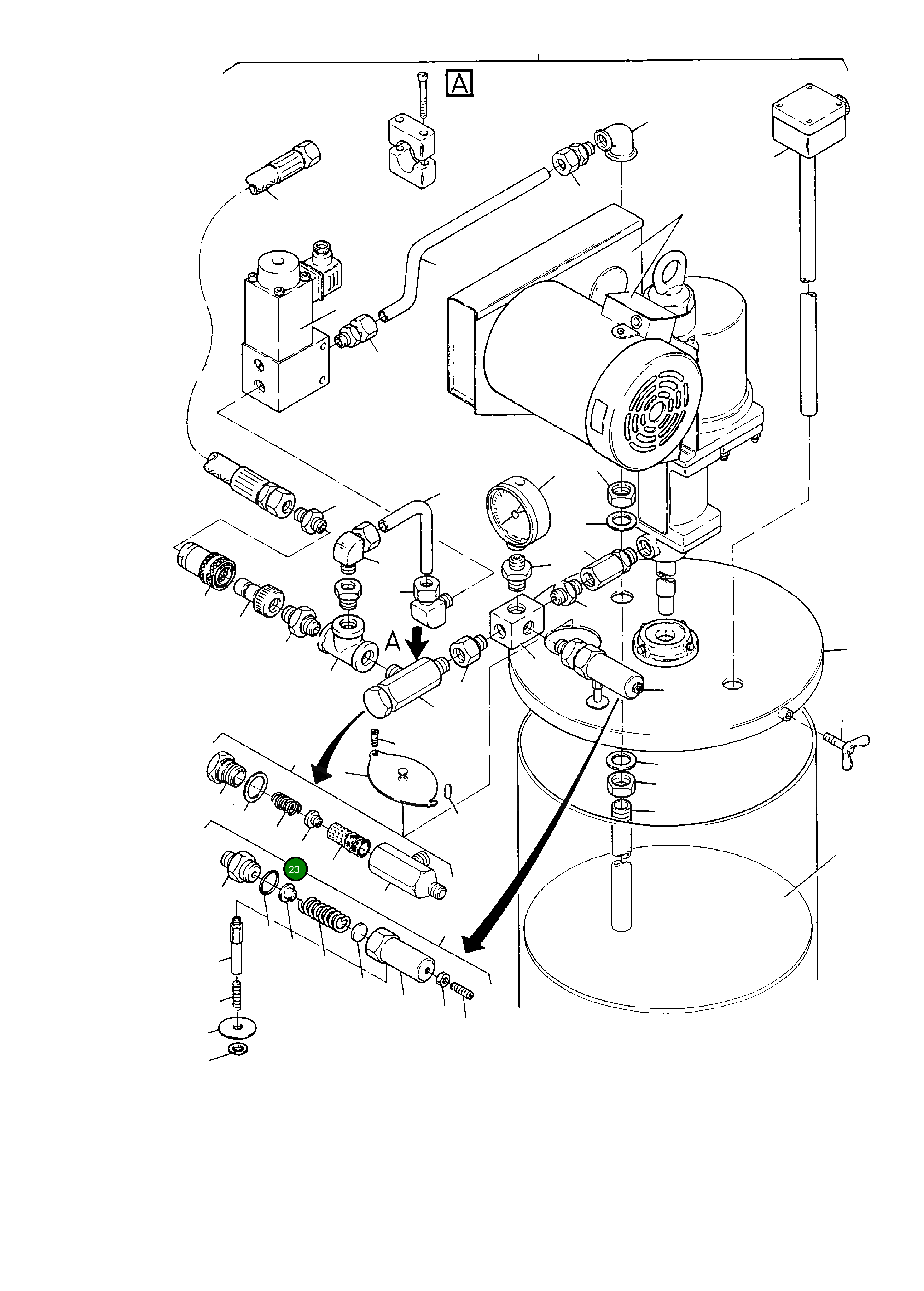 A
A
23