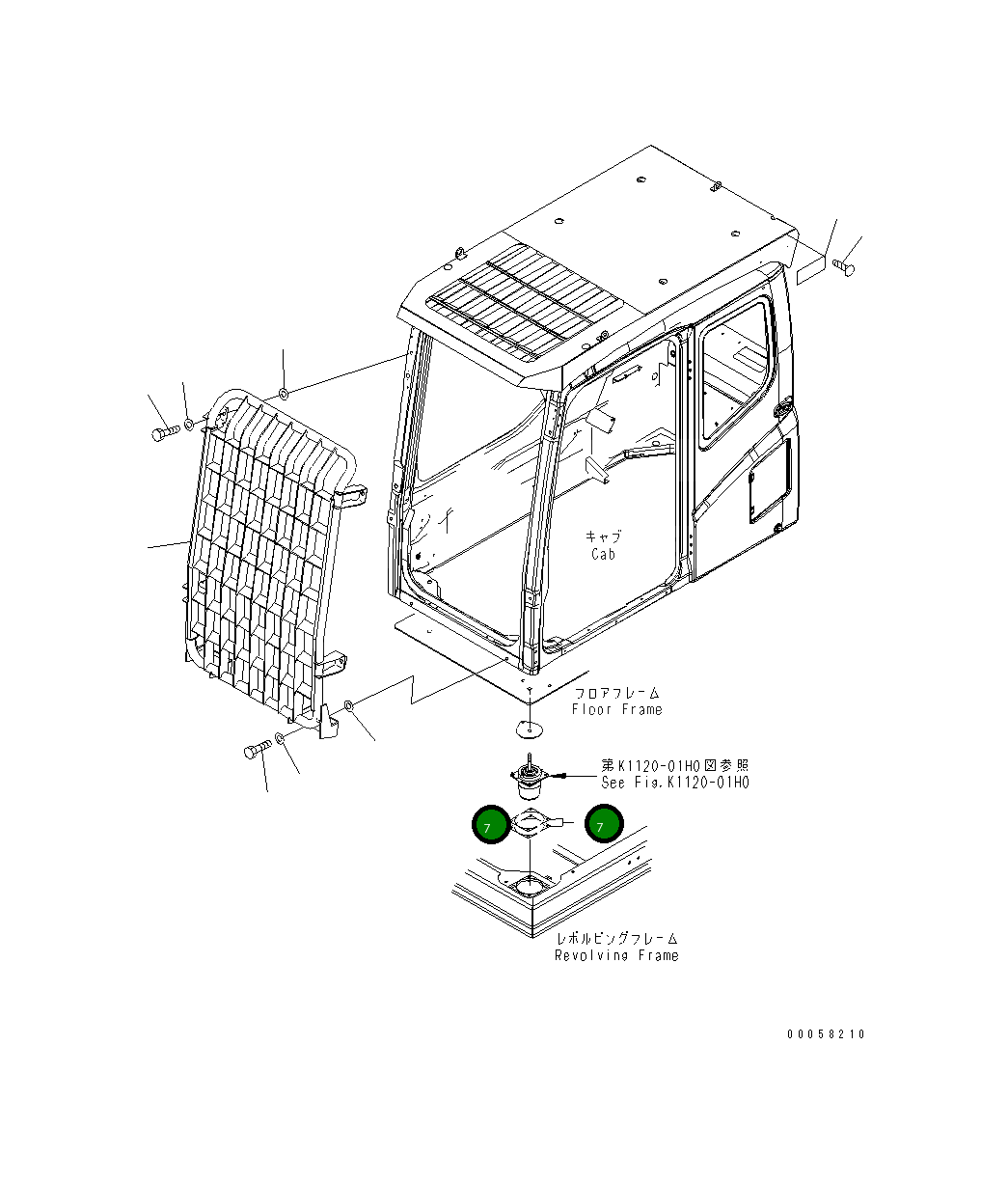 キャブ
Cab

フロアフレーム
Floor Frame

第K1120-01H0図参照
See Fig.K1120-01H0

7

7

レボルビングフレーム
Revolving Frame

00058210