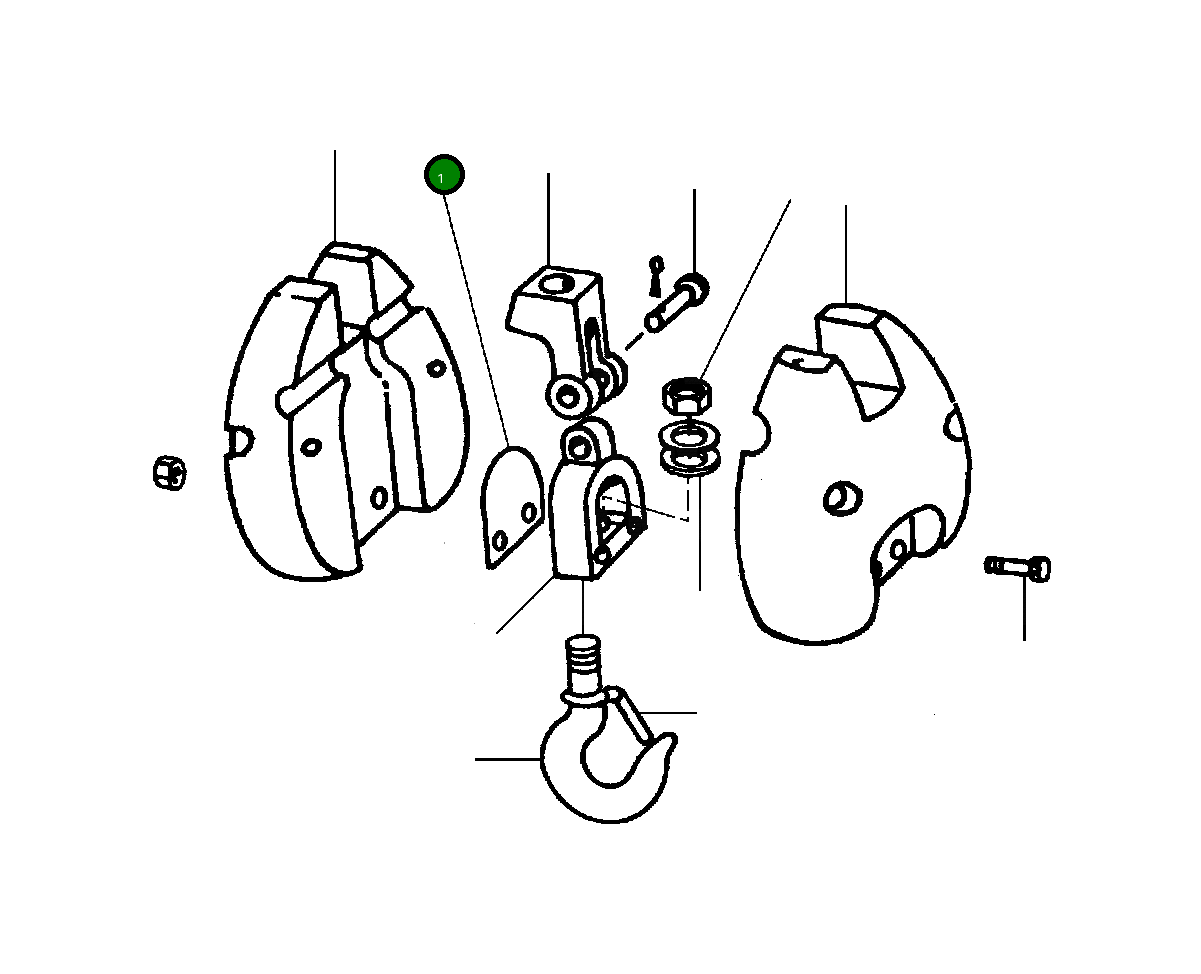 1