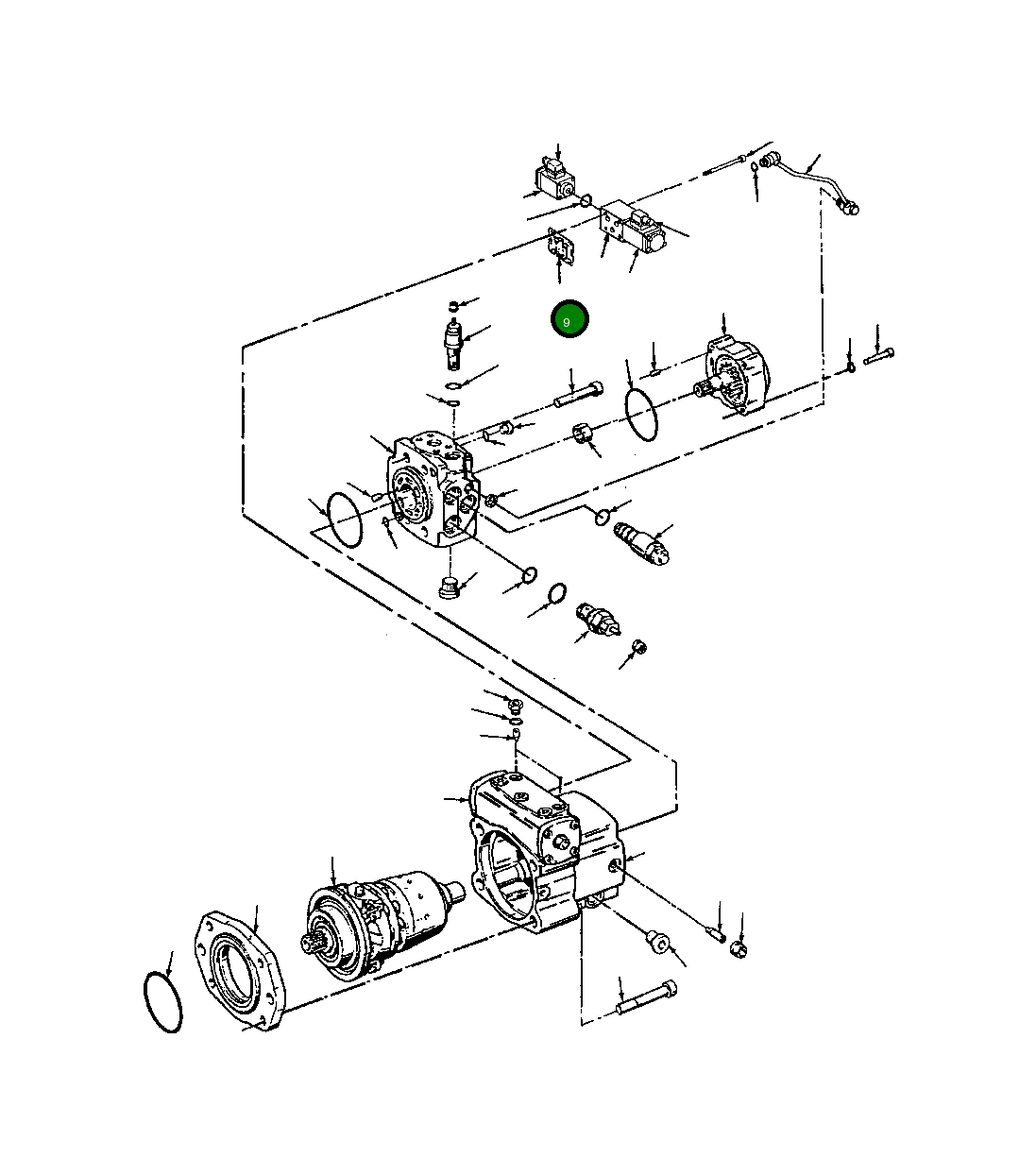 9